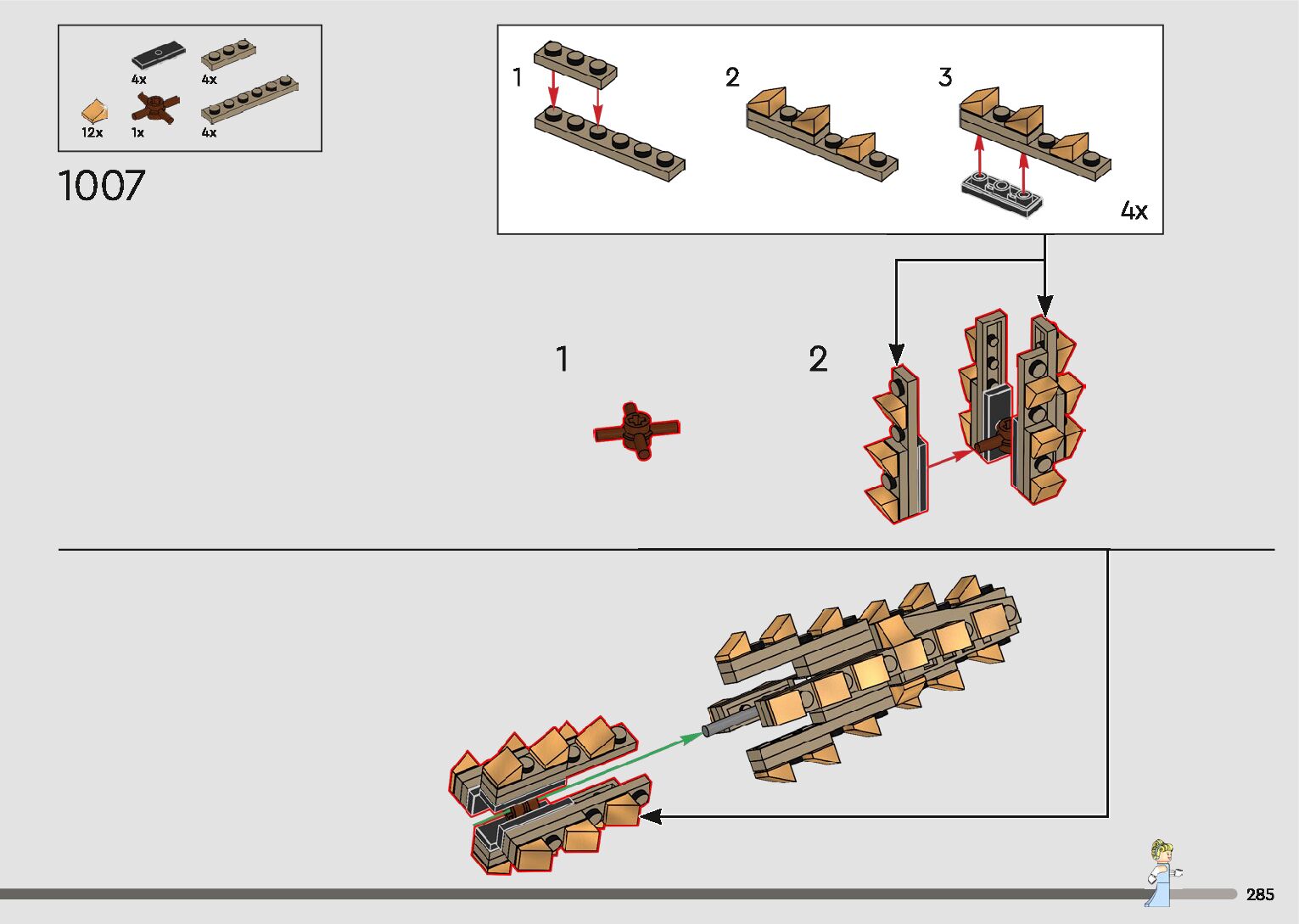 4x
4x
12x
1x
4x

1007

1
2
3
4x

1
2

285