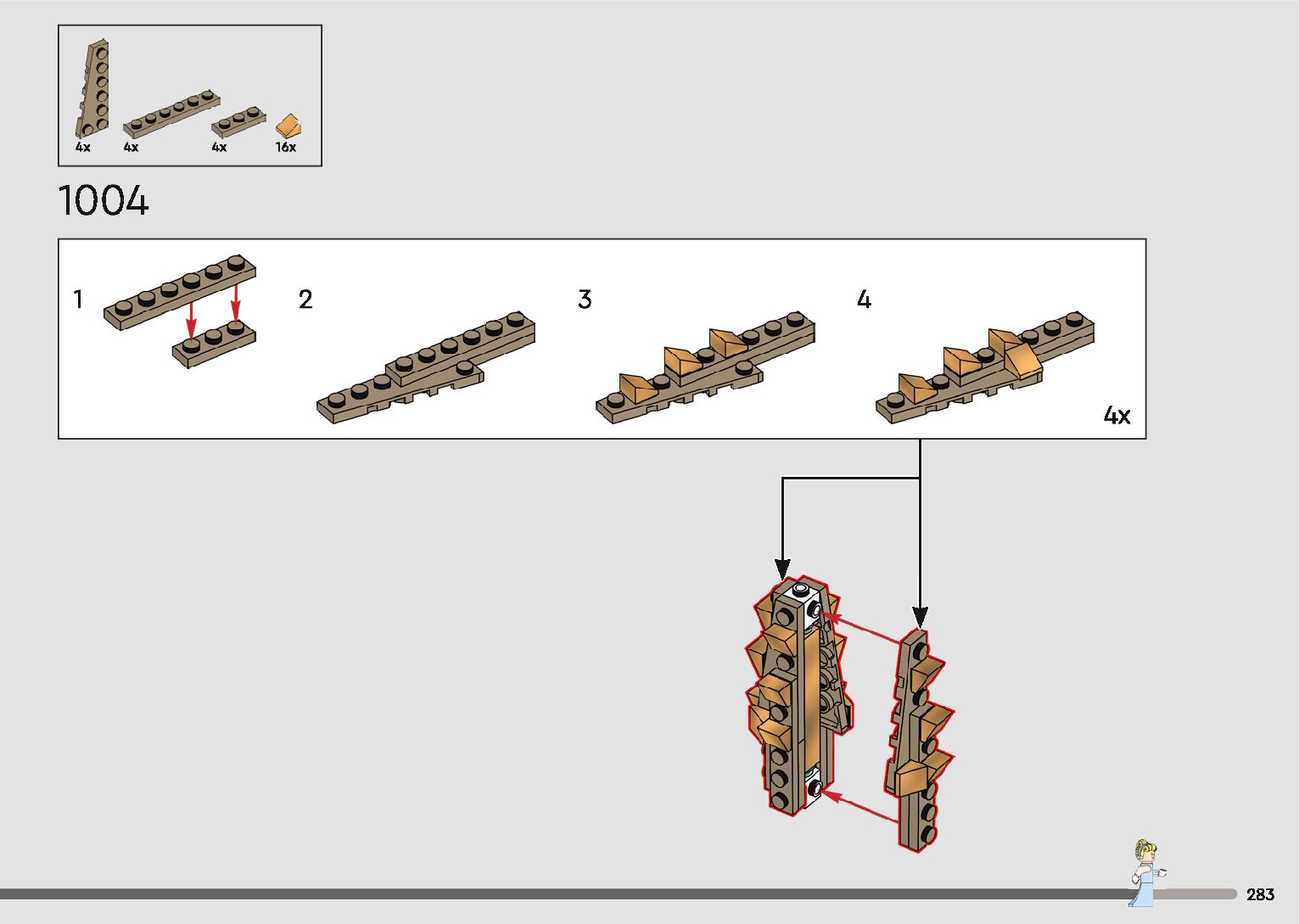 4x 4x 4x 16x

1004

1

2

3

4

4x

283