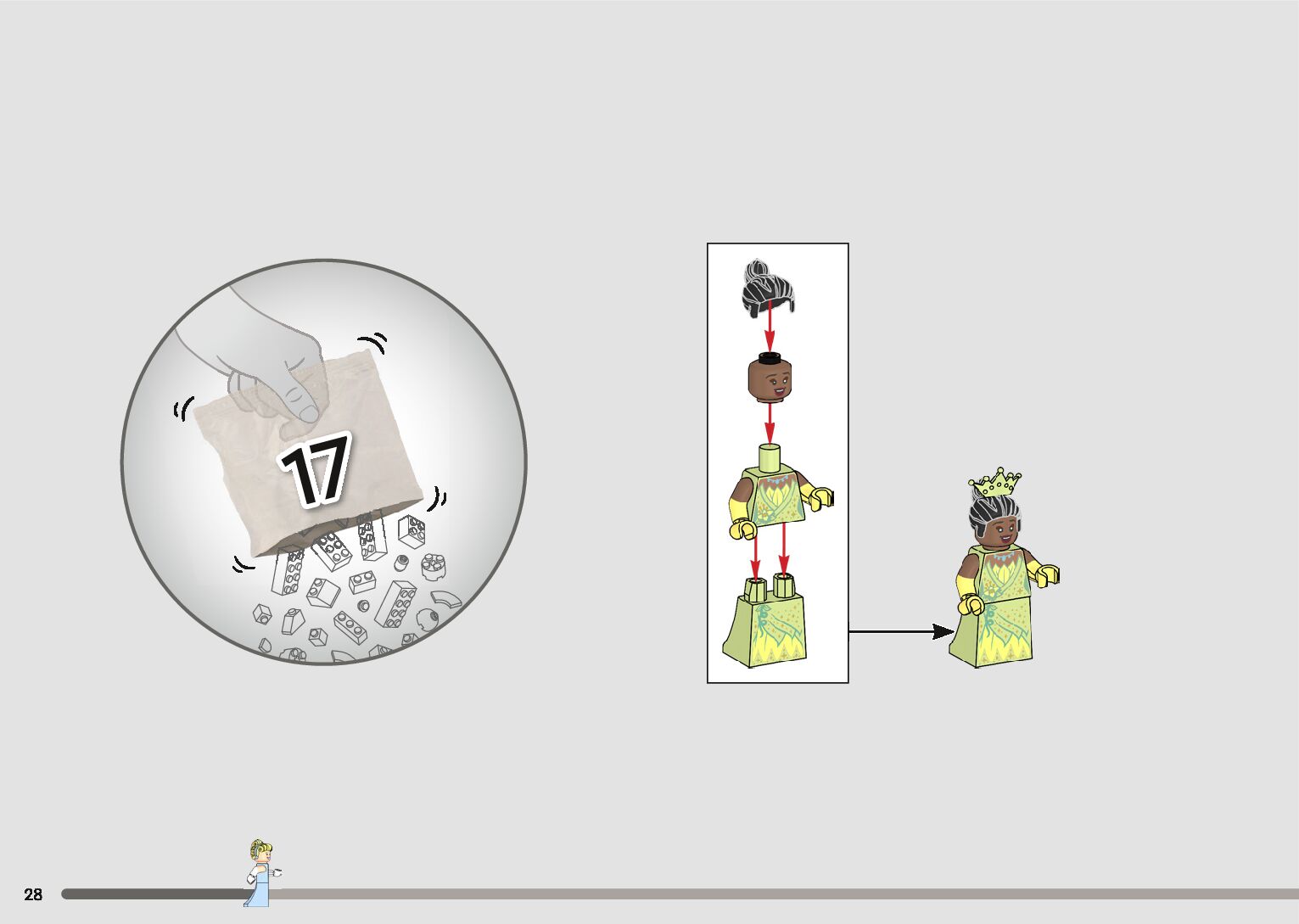 17

28