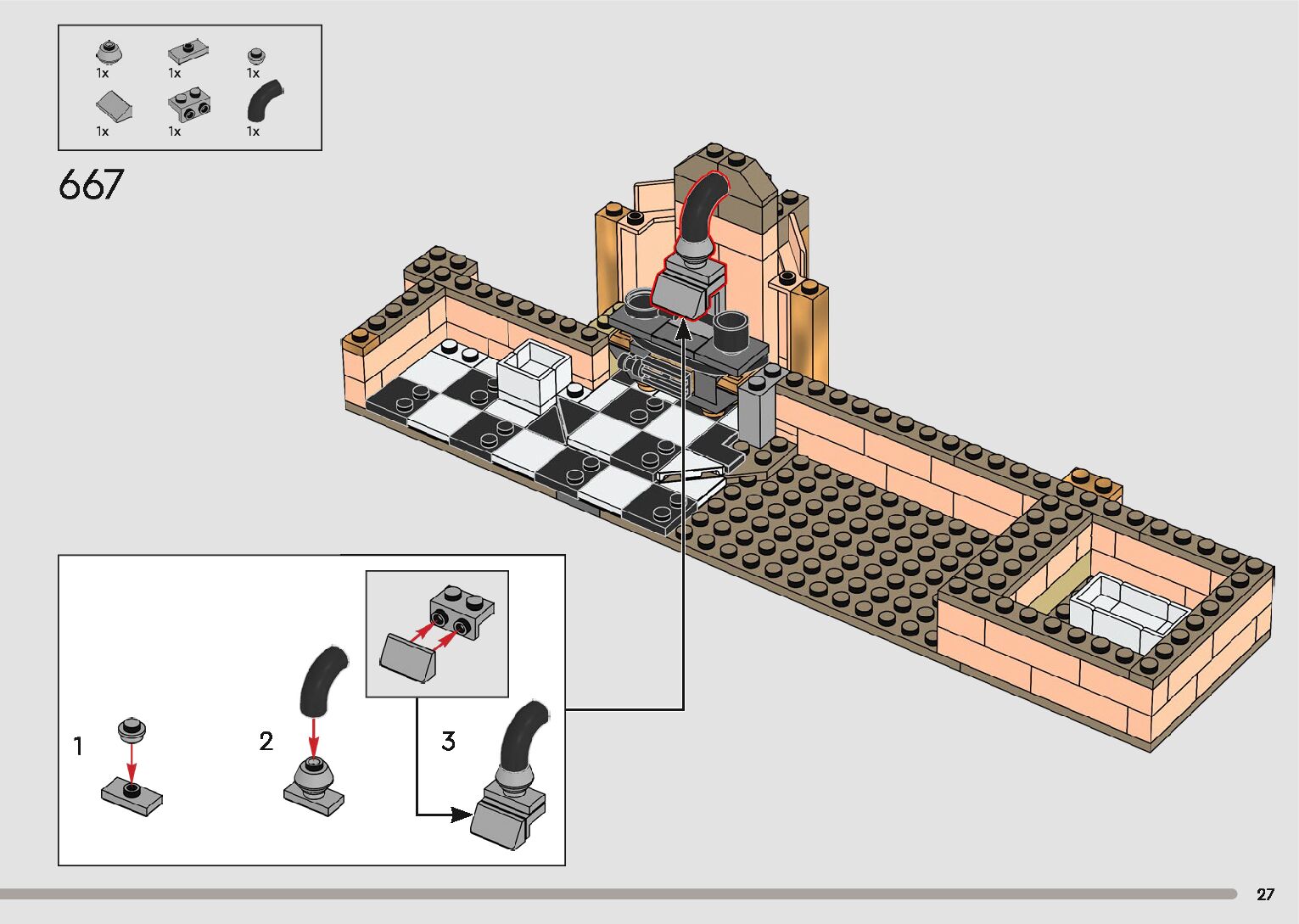 1x 1x 1x
1x 1x 1x

667

1
2
3

27