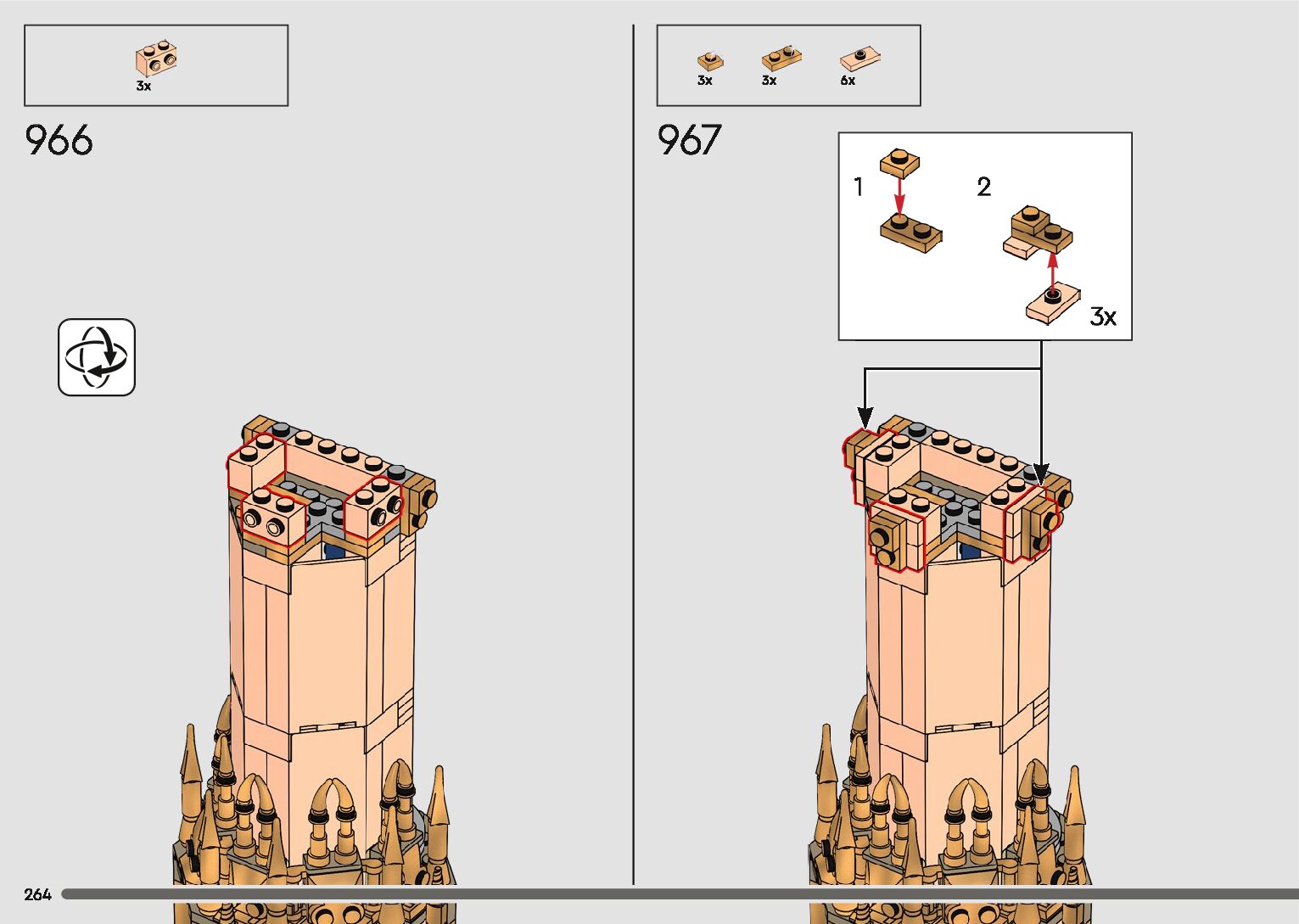 3x

966

3x 3x 6x

967

1

2

3x

264