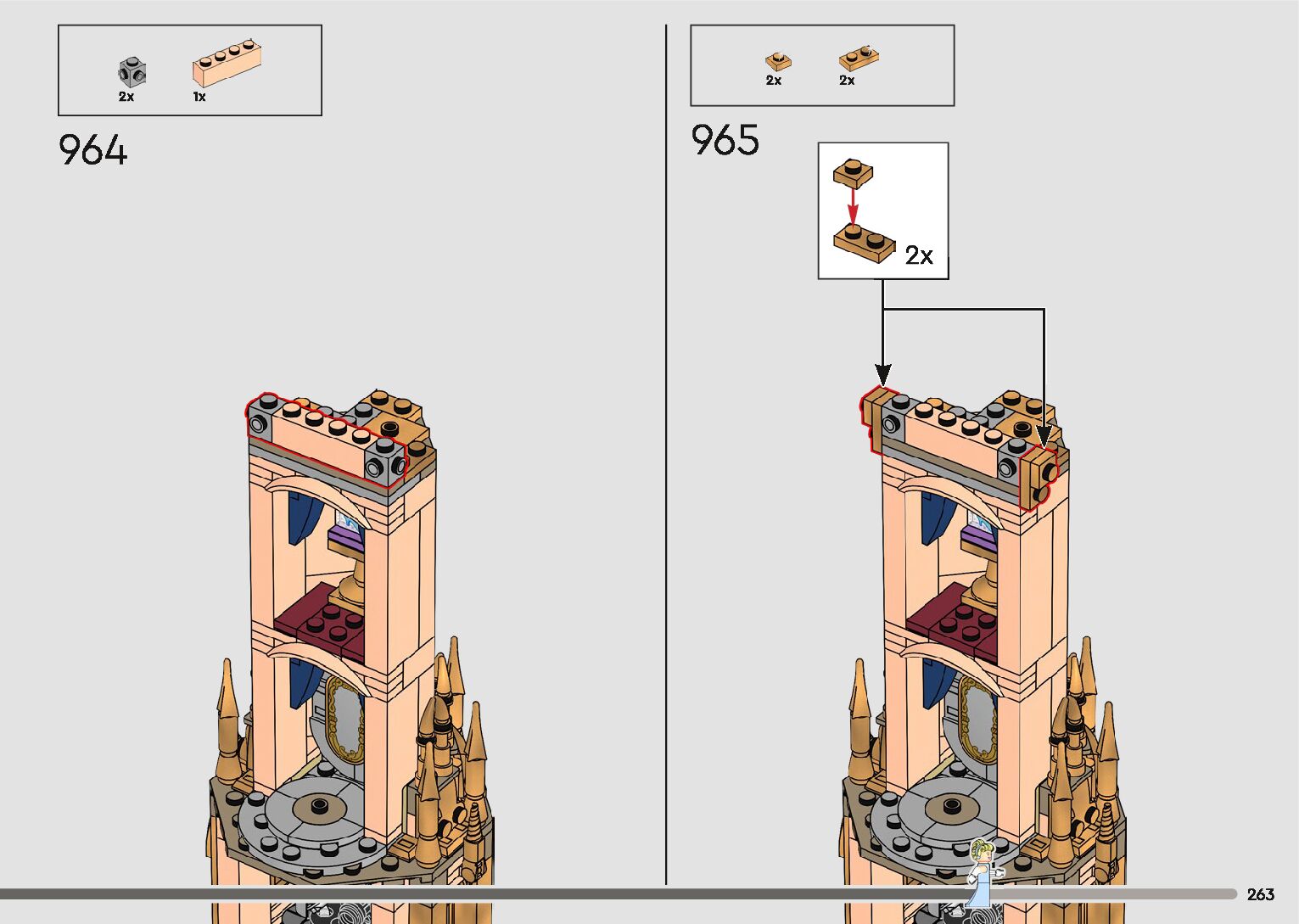 2x 1x

964

2x 2x

965

2x

263