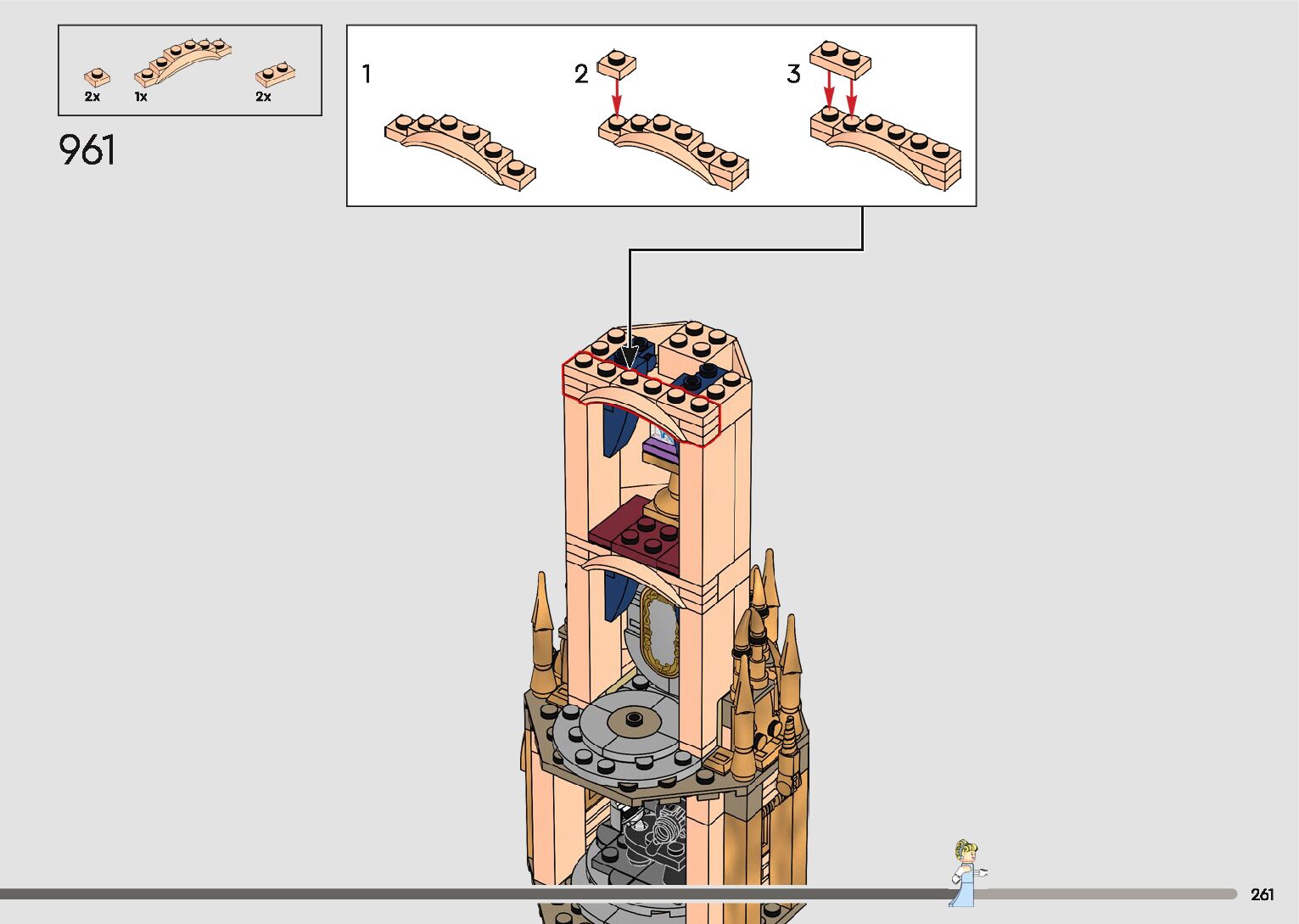 2x 1x 2x

961

1

2

3

261