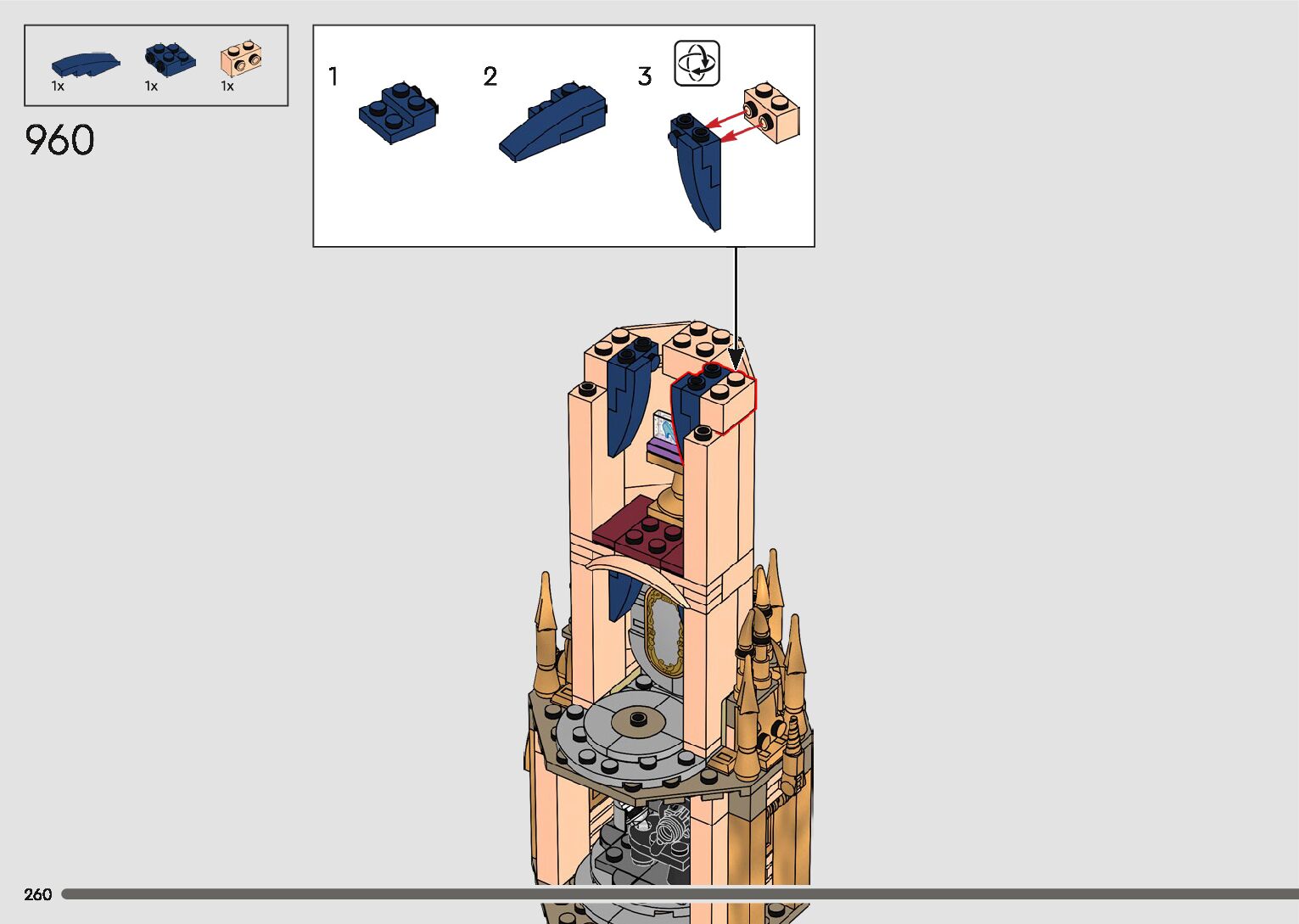 1x 1x 1x

960

1

2

3

260