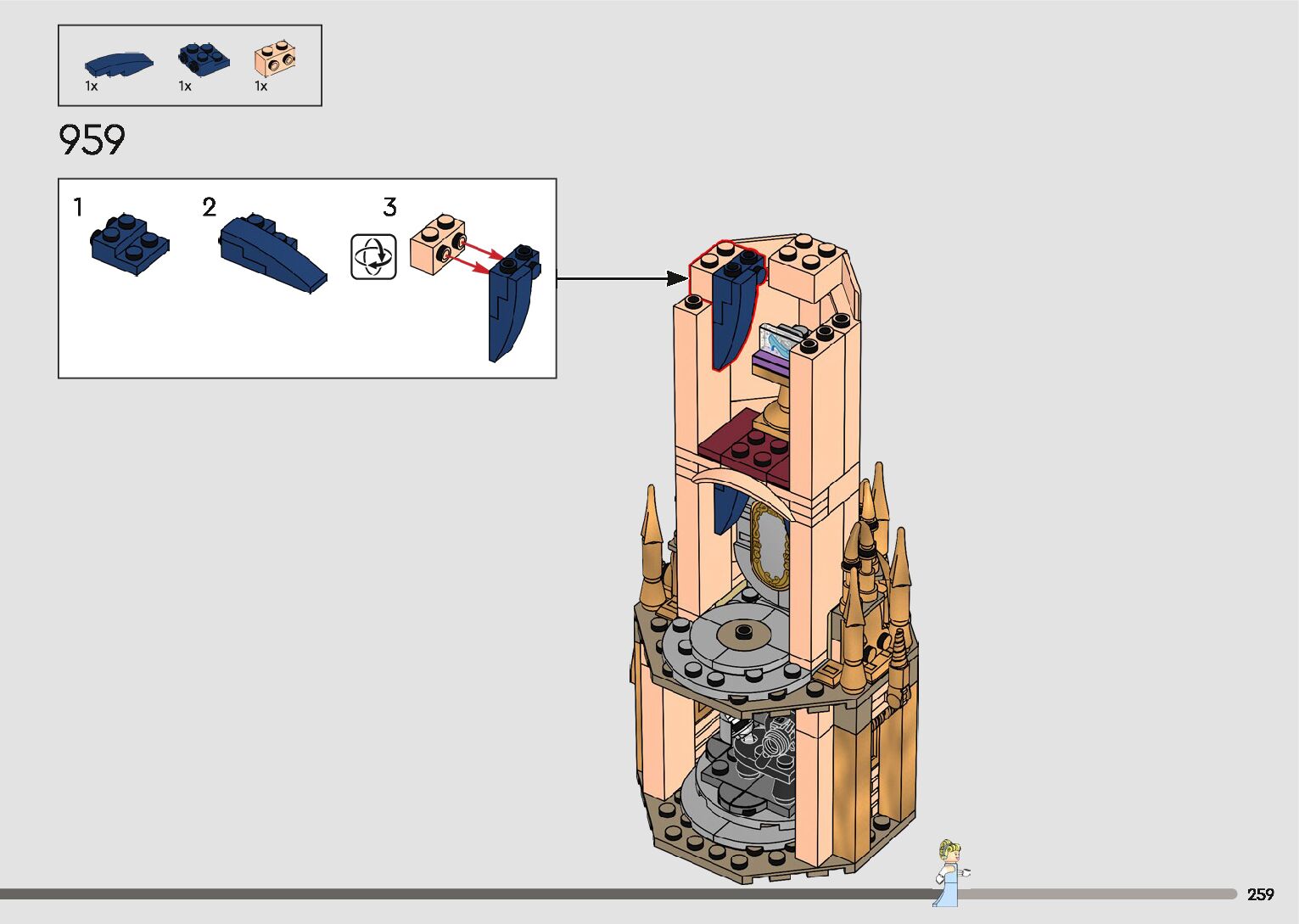 1x 1x 1x

959

1 2 3

259