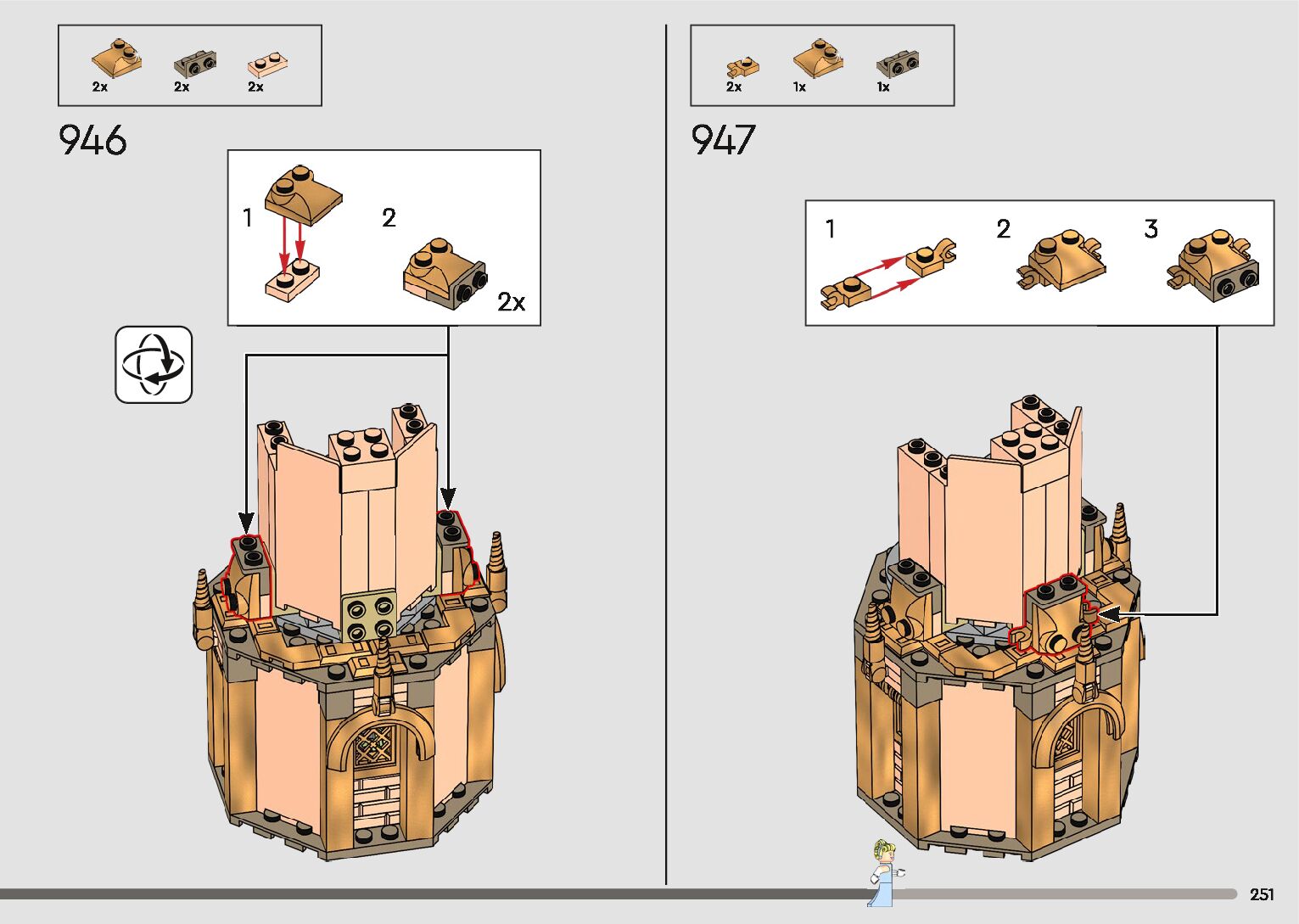 2x 2x 2x

946

1 2

2x

2x 1x 1x

947

1 2 3

251