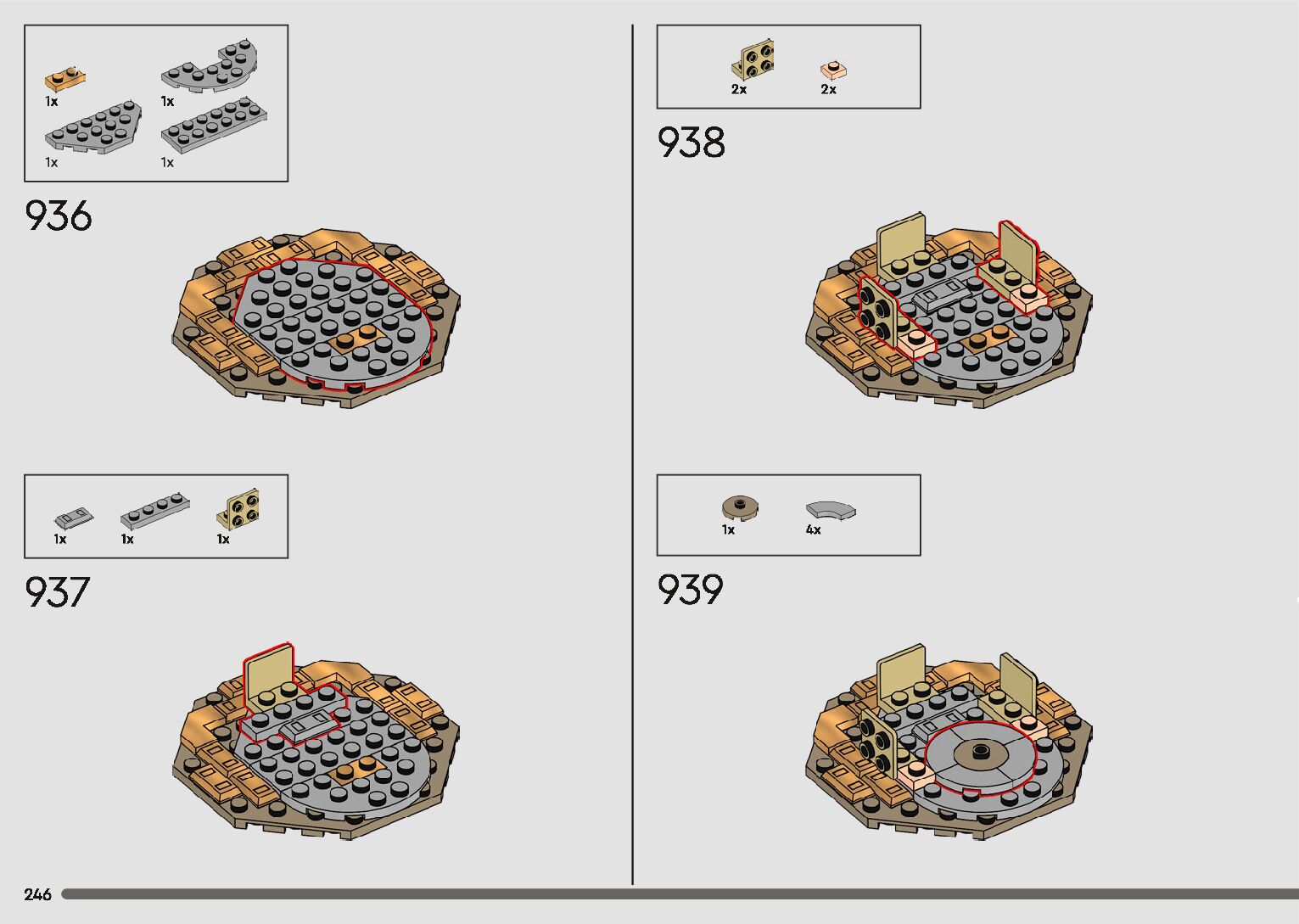 1x 1x
1x 1x

936

1x 1x 1x

937

2x 2x

938

1x 4x

939

246