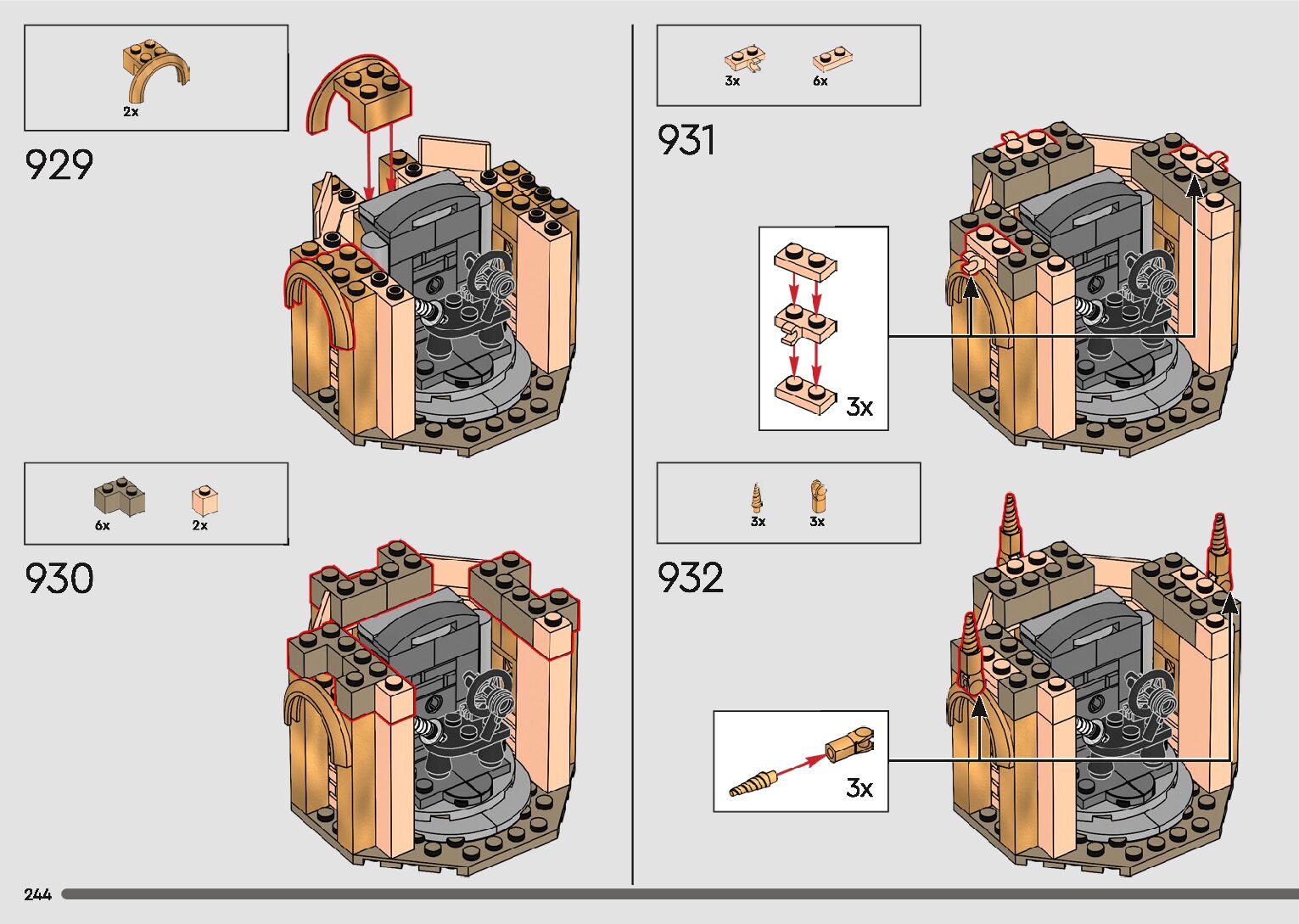 2x

929

6x

2x

930

3x

6x

931

3x

3x

3x

932

3x

244