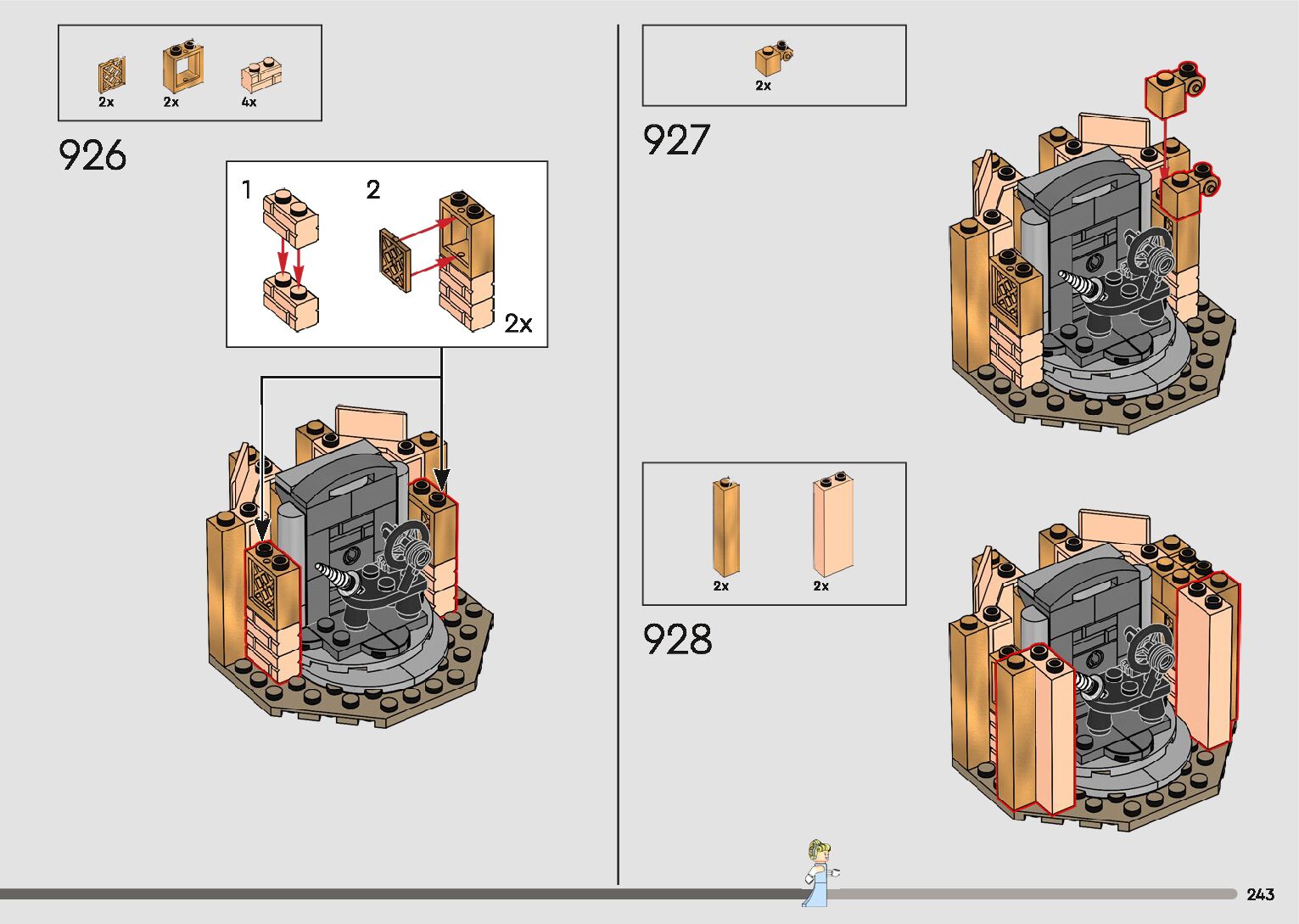 2x 2x 4x

926

1 2

2x

2x

927

2x 2x

928

243