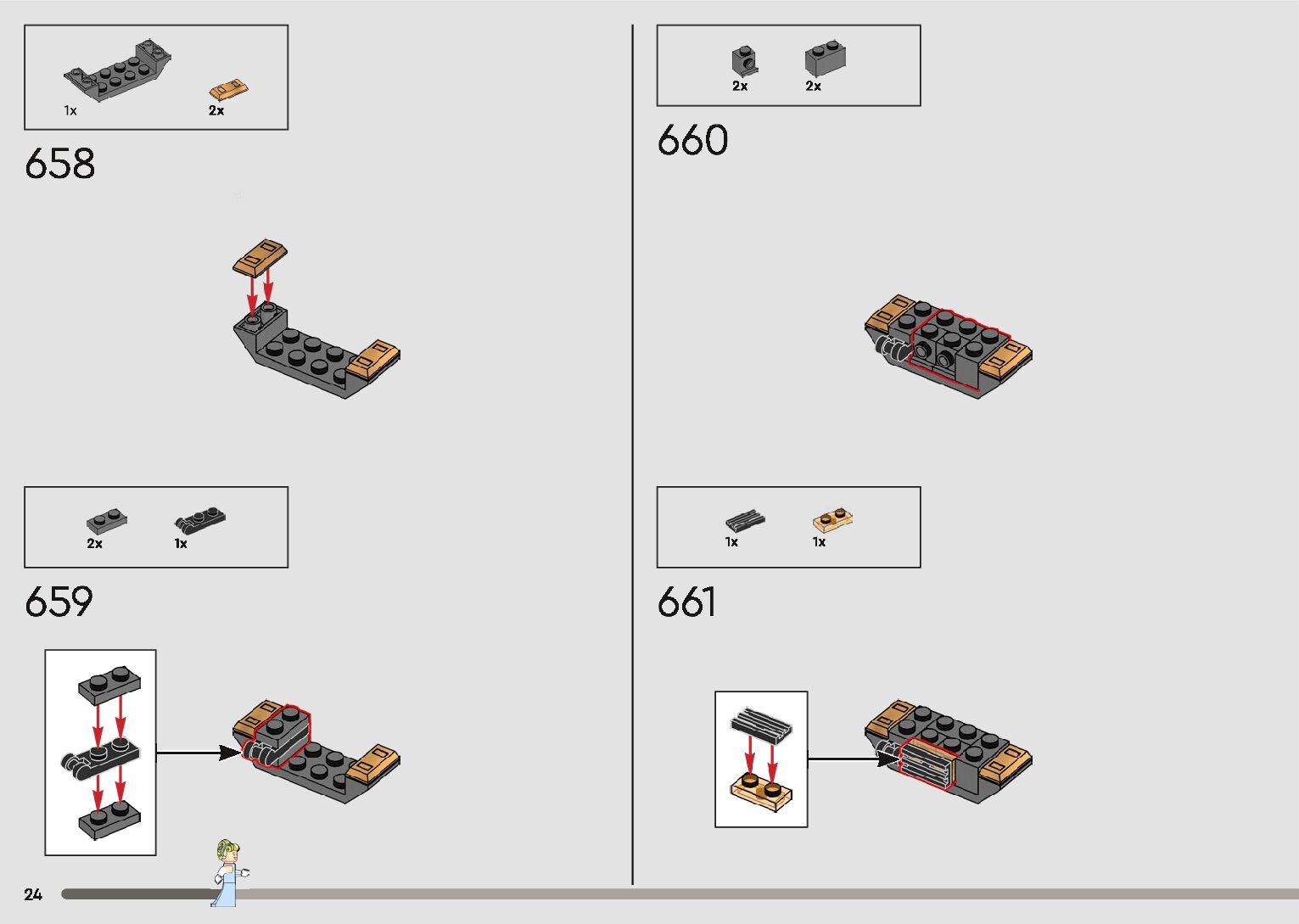 1x 2x

658

2x 1x

659

24

2x 2x

660

1x 1x

661