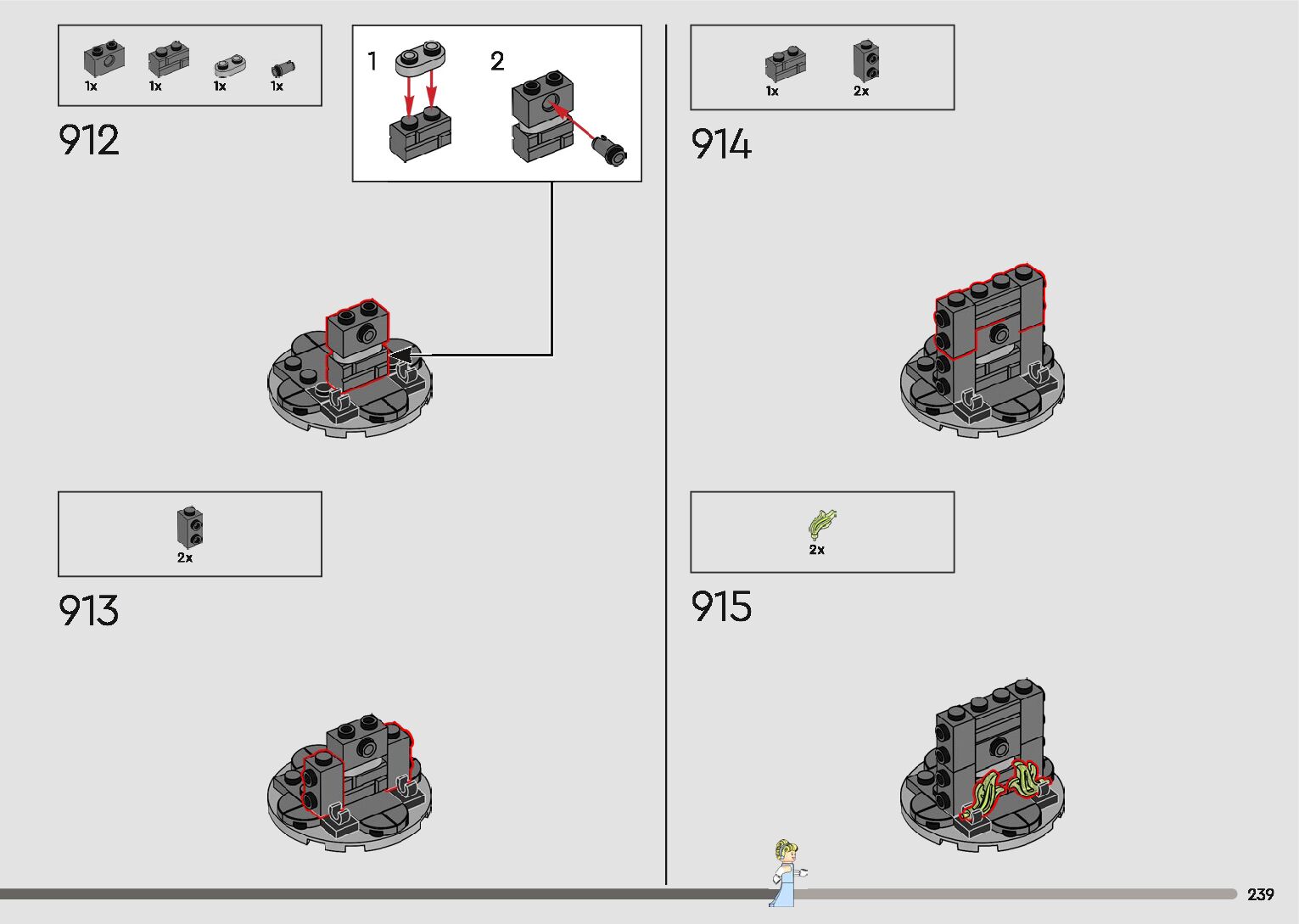 1x 1x 1x 1x

912

1

2

2x

913

1x 2x

914

2x

915

239