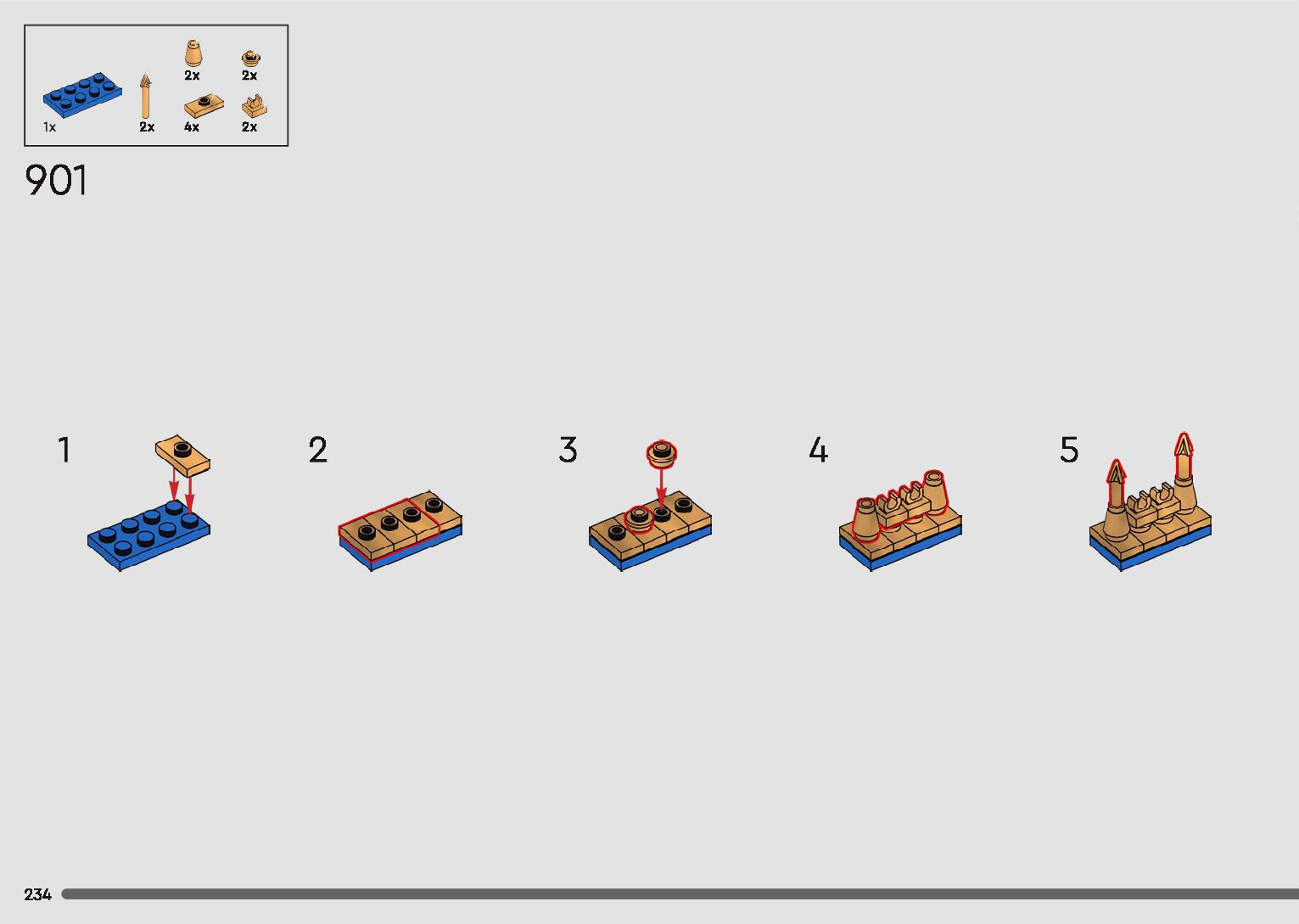 2x 2x

1x 2x 4x 2x

901

1

2

3

4

5

234