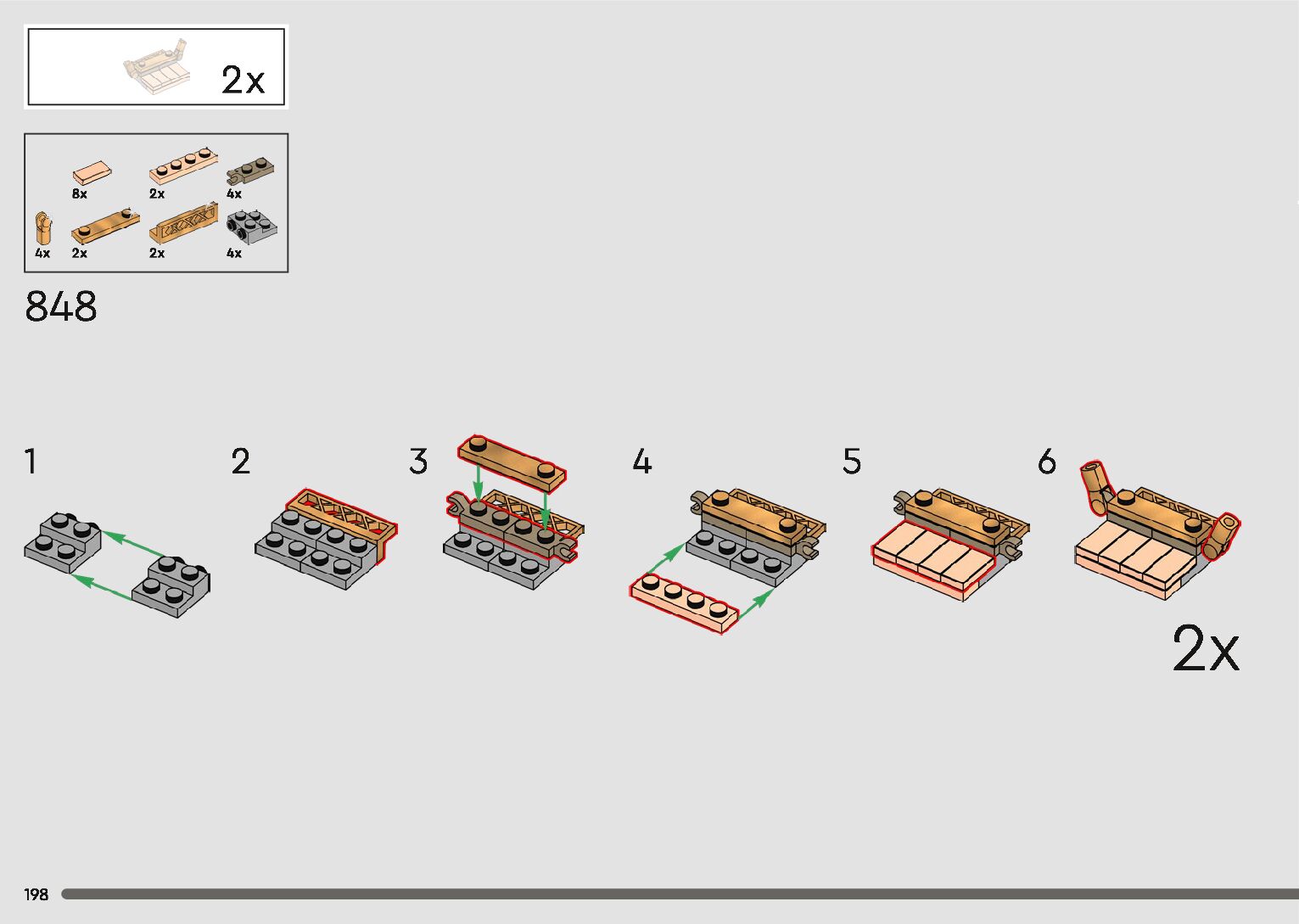 2x

8x
2x
4x
4x
2x
2x
4x

848

1

2

3

4

5

6

2x

198