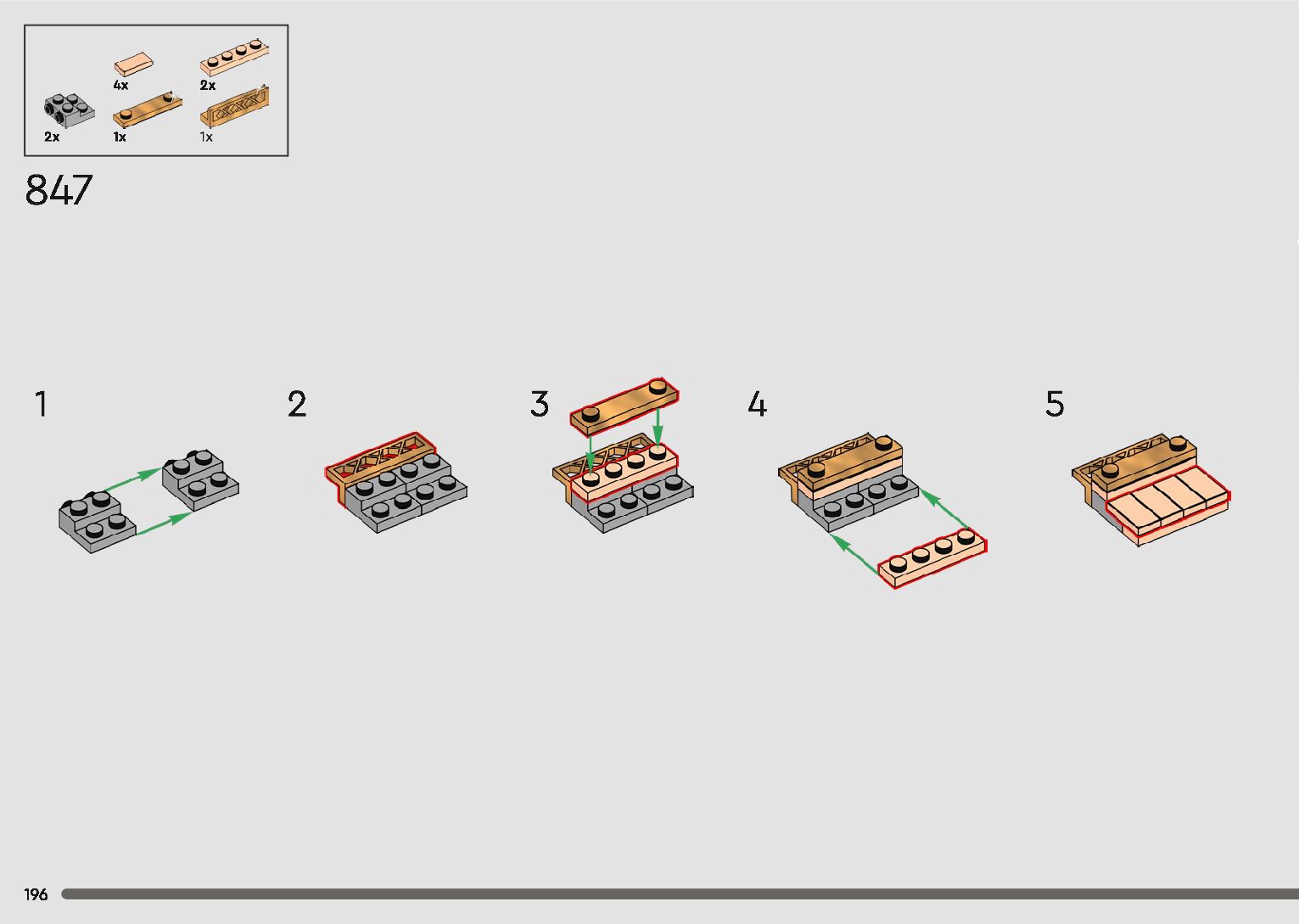 4x
2x
2x
1x
1x

847

1

2

3

4

5

196