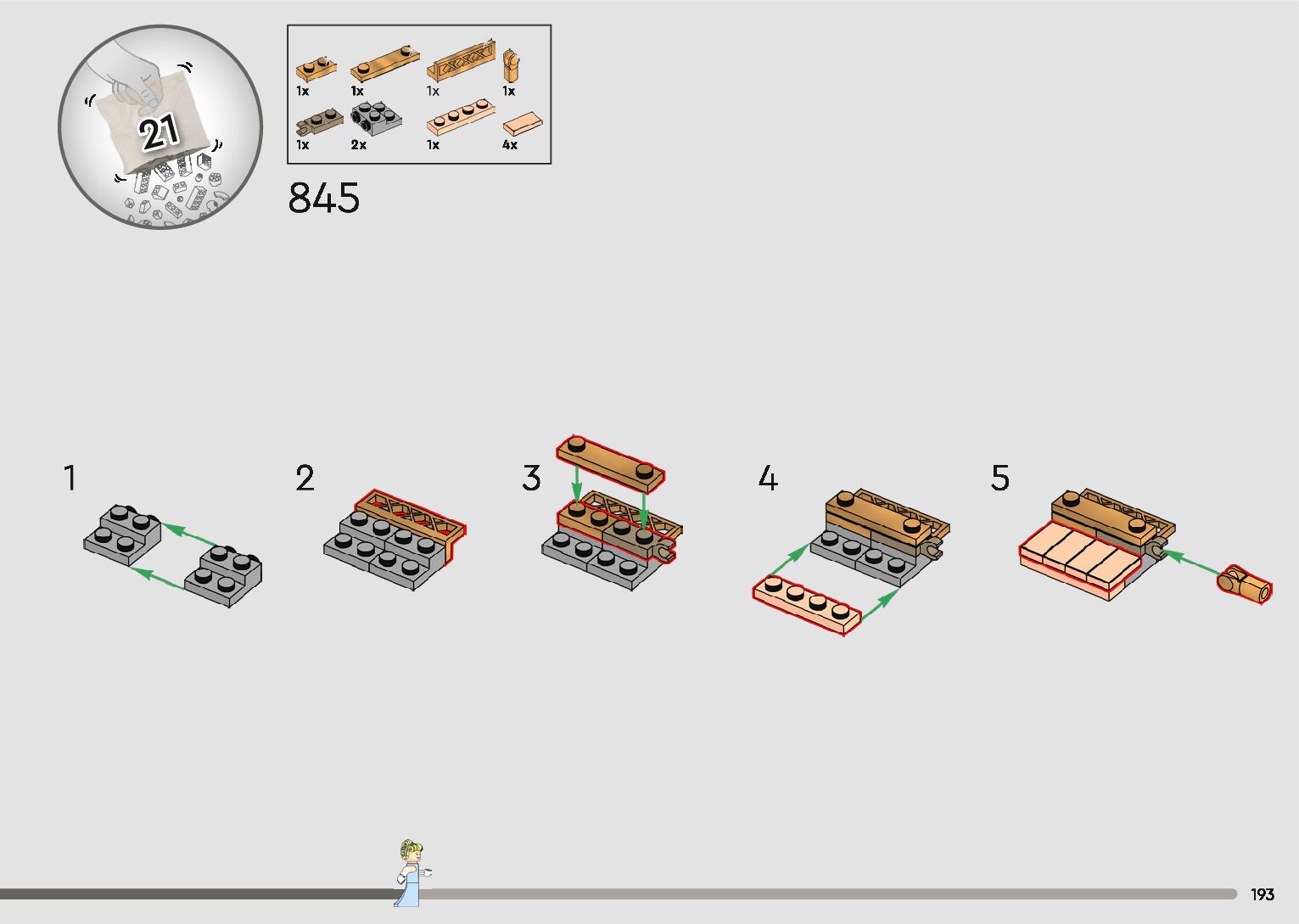 21

1x 1x 1x 1x
1x 2x 1x 4x

845

1

2

3

4

5

193