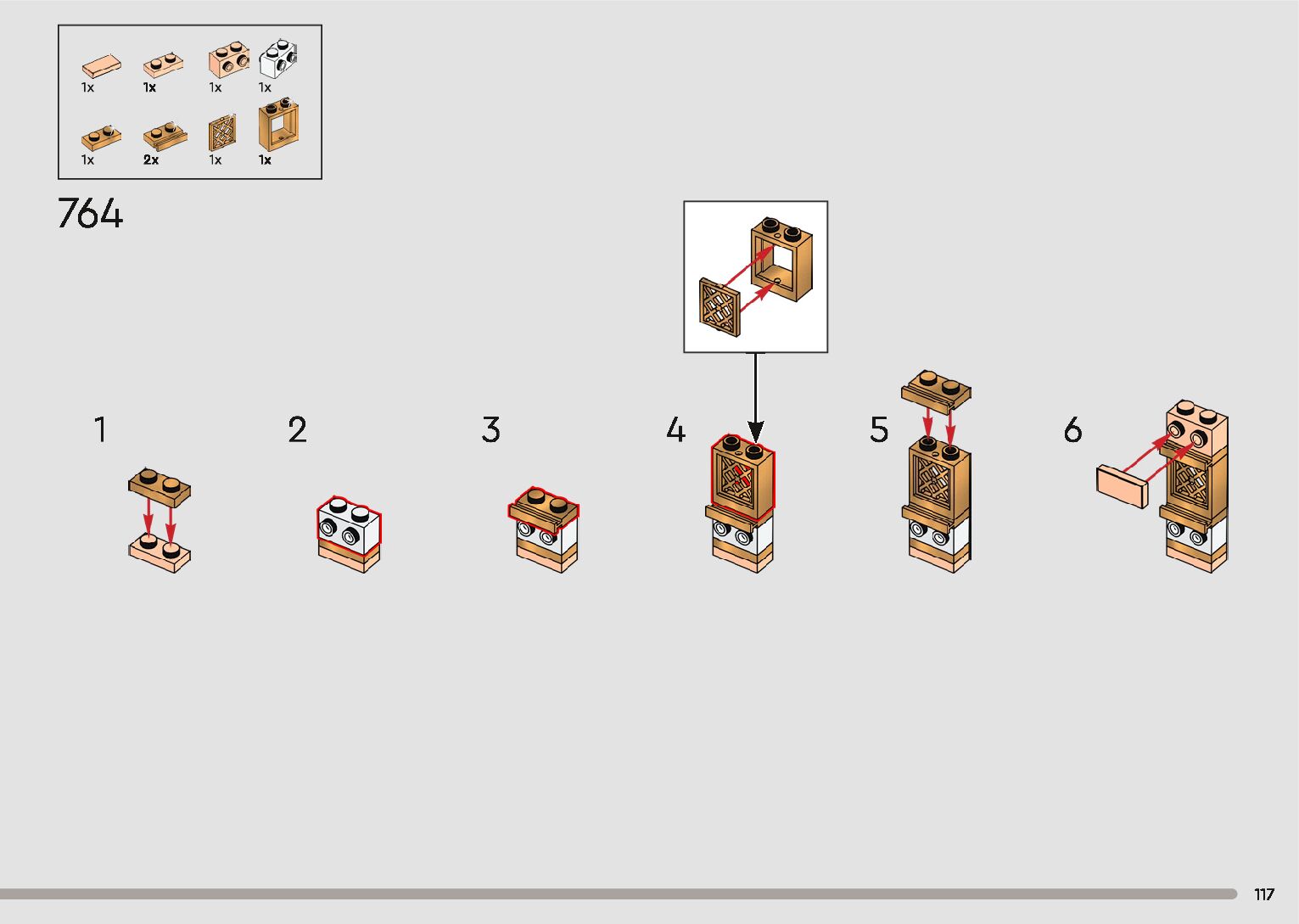 1x 1x 1x 1x

1x 2x 1x 1x

764

1

2

3

4

5

6

117