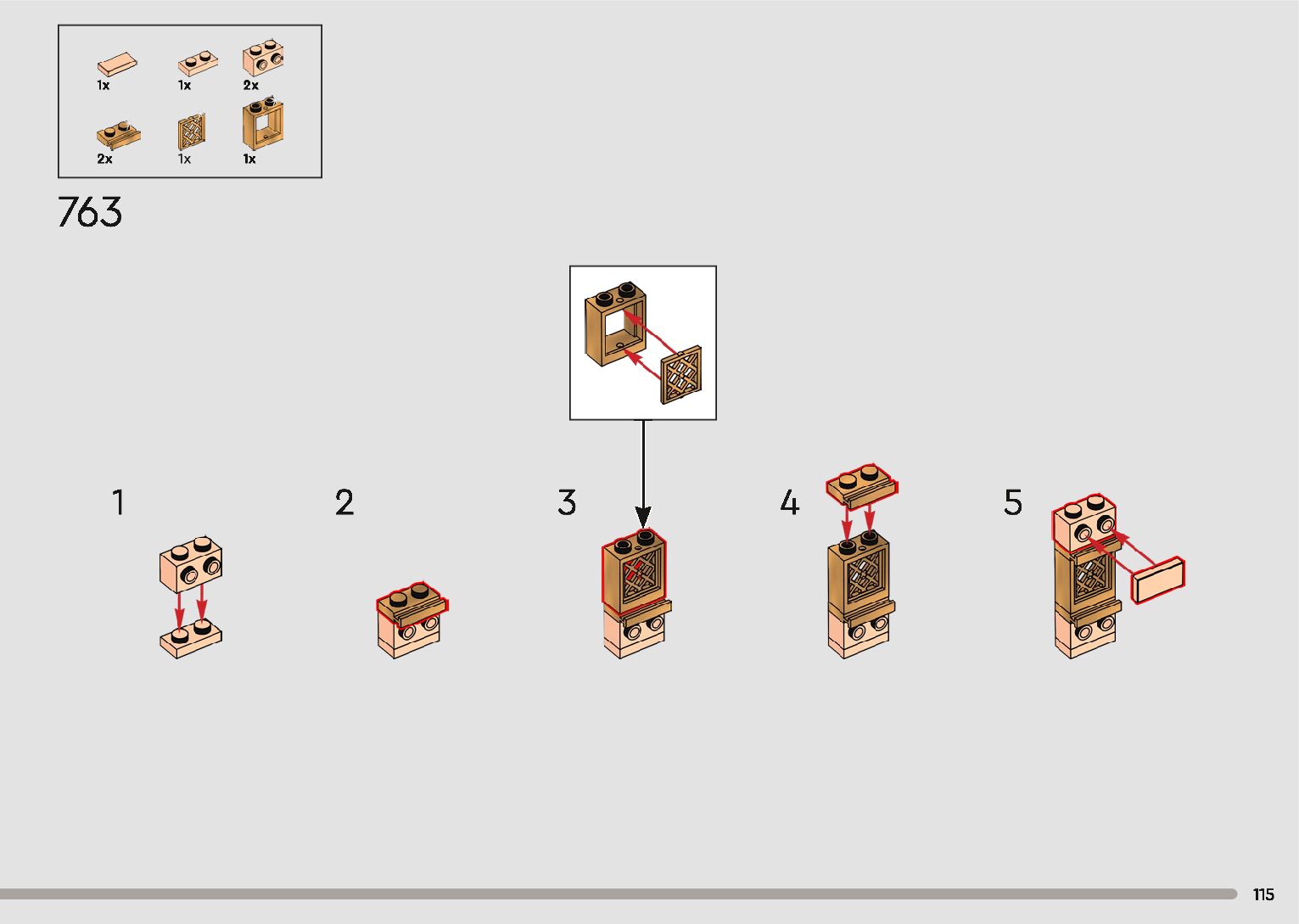 1x 1x 2x

2x 1x 1x

763

1

2

3

4

5

115