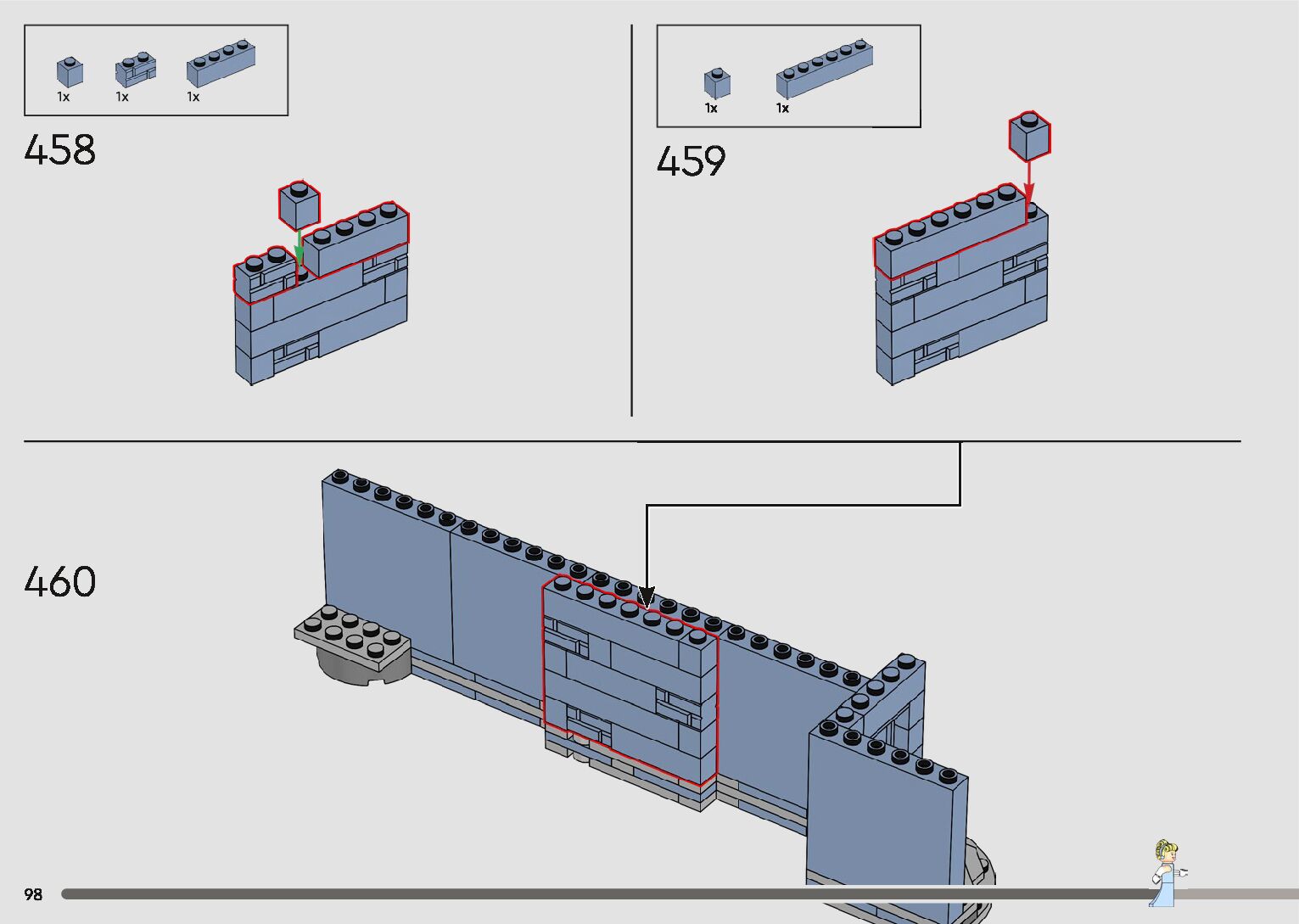 1x 1x 1x

458

1x 1x

459

460

98