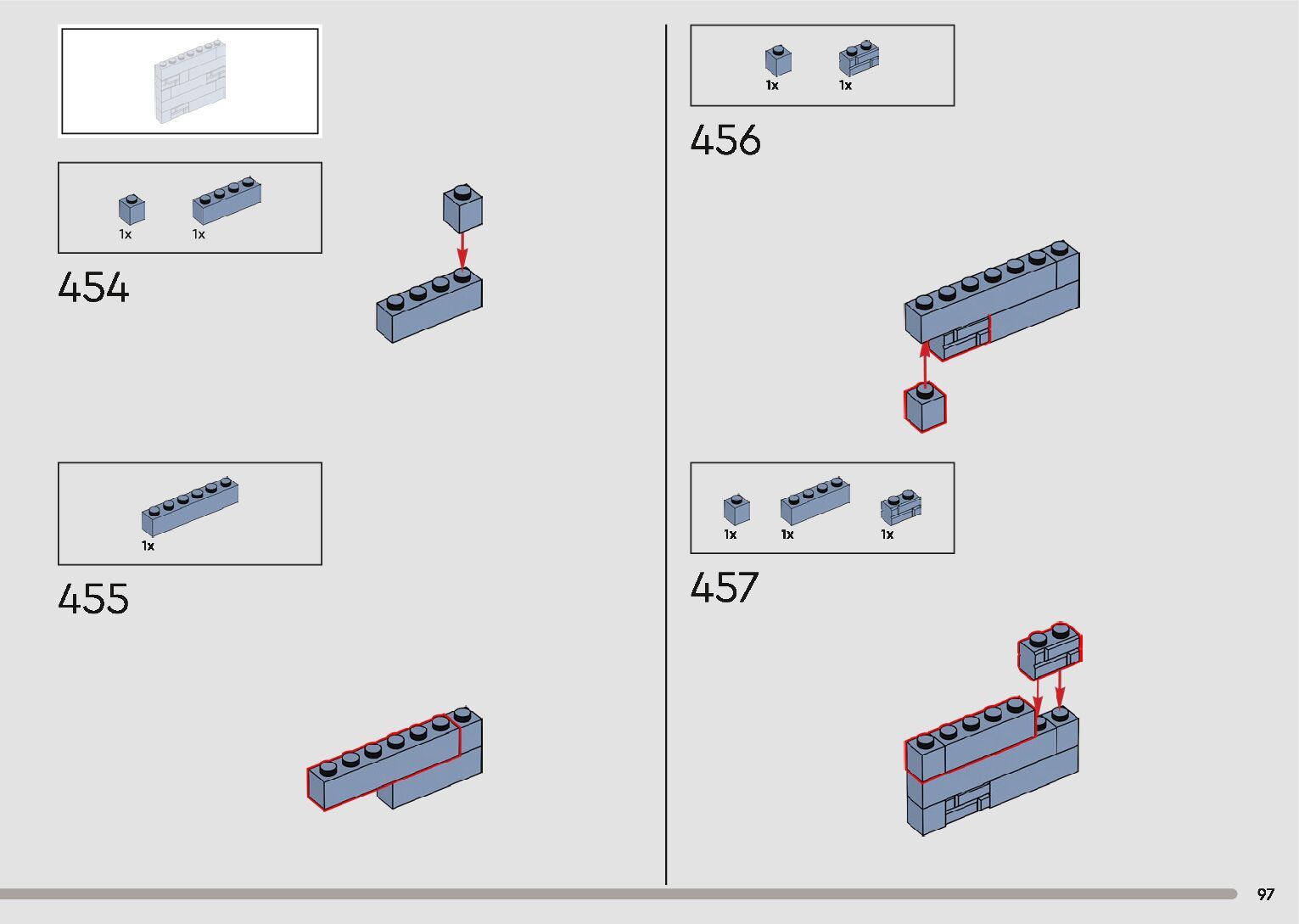 1x 1x

454

1x

455

1x 1x

456

1x 1x 1x

457

97