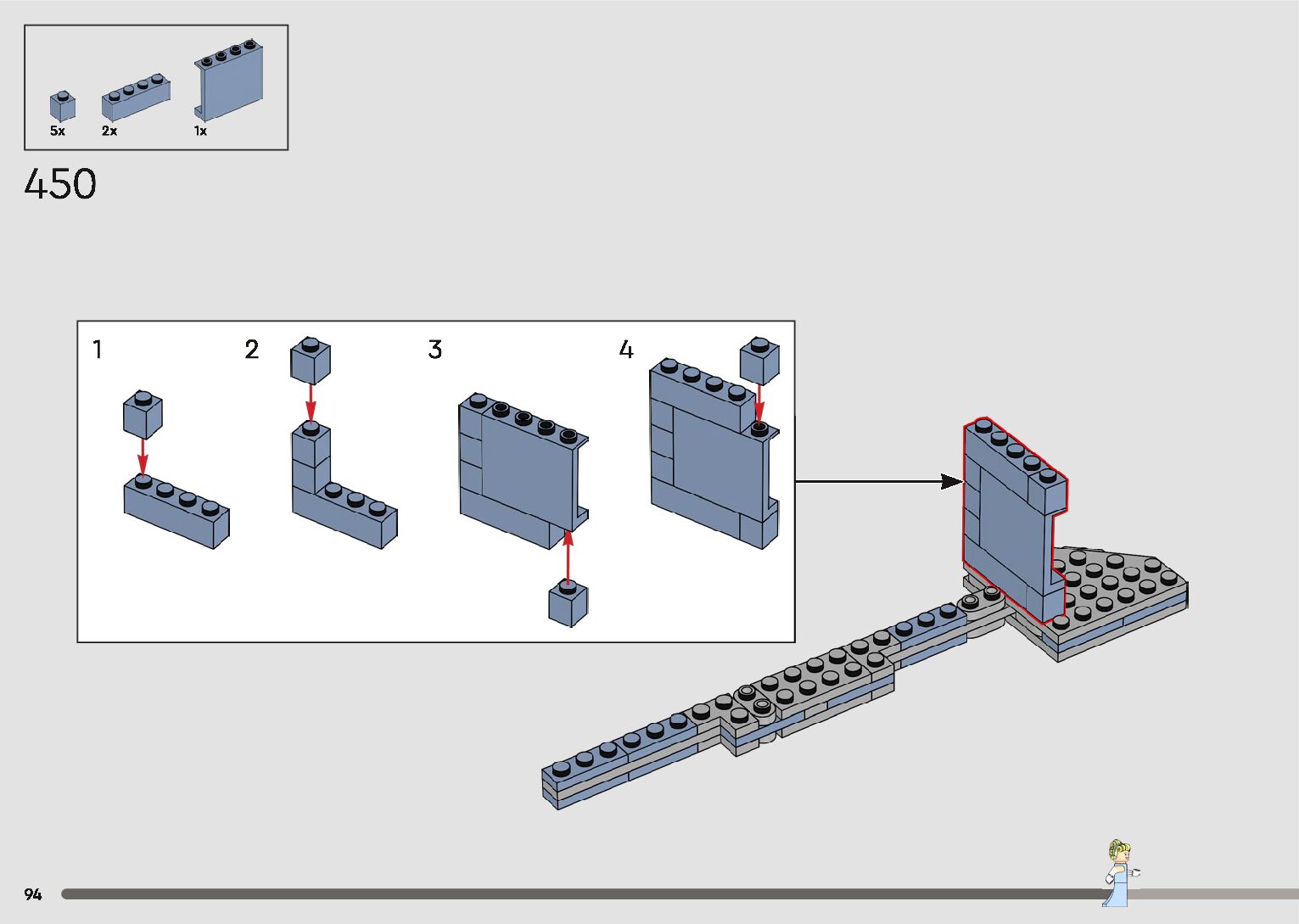 5x
2x
1x

450

1
2
3
4

94