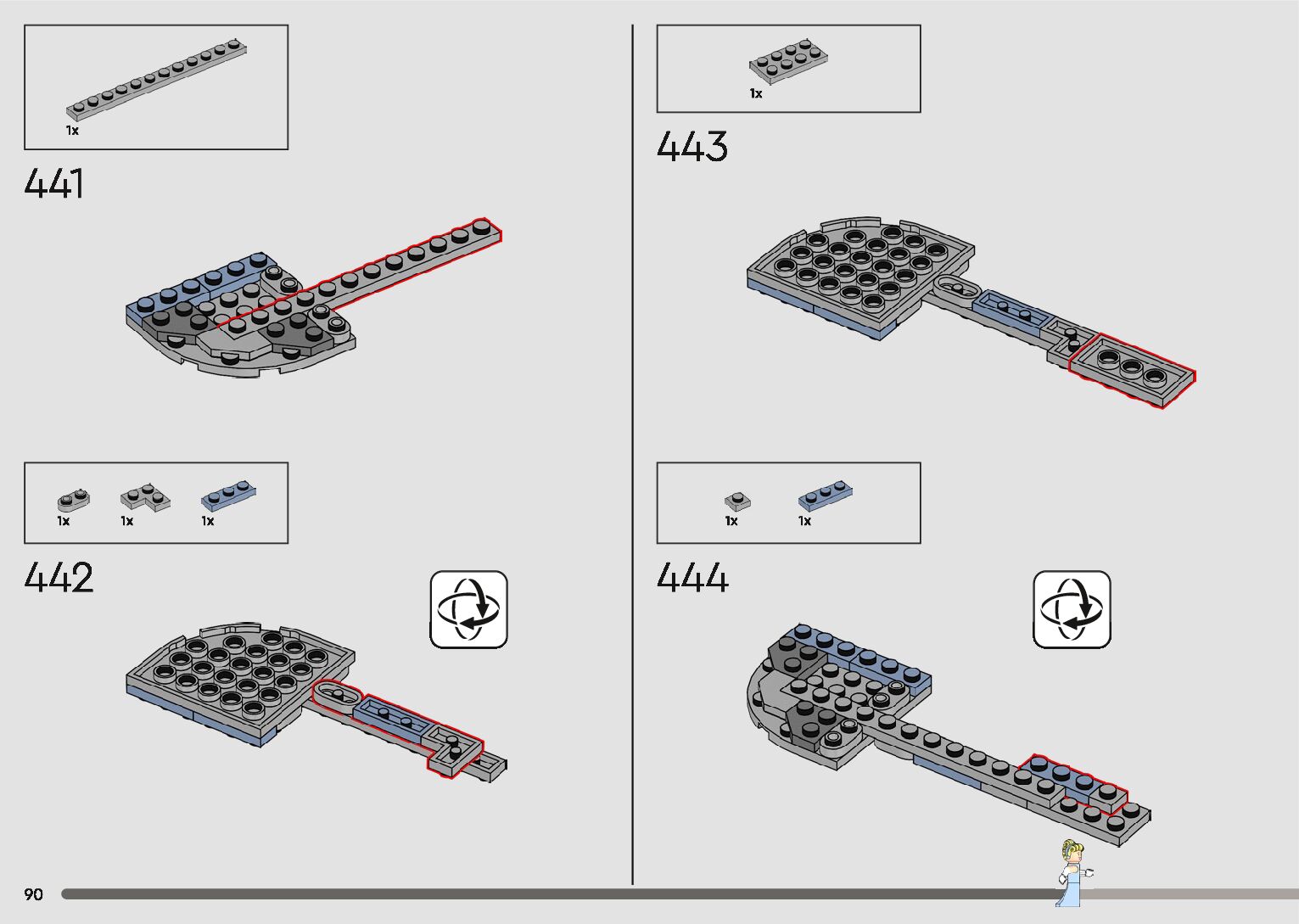 1x

441

1x 1x 1x

442

1x

443

1x 1x

444

90