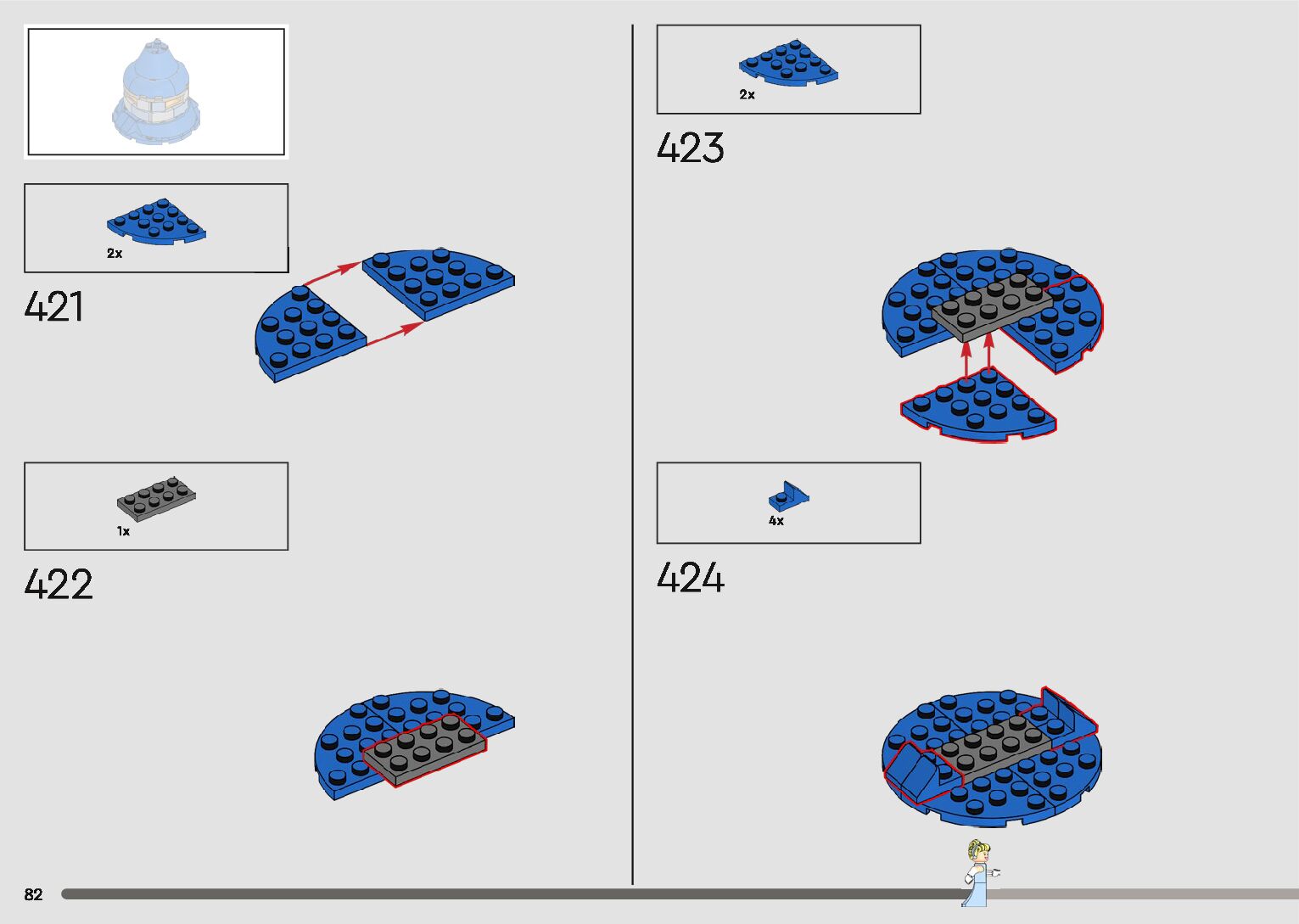 2x

421

1x

422

2x

423

4x

424

82