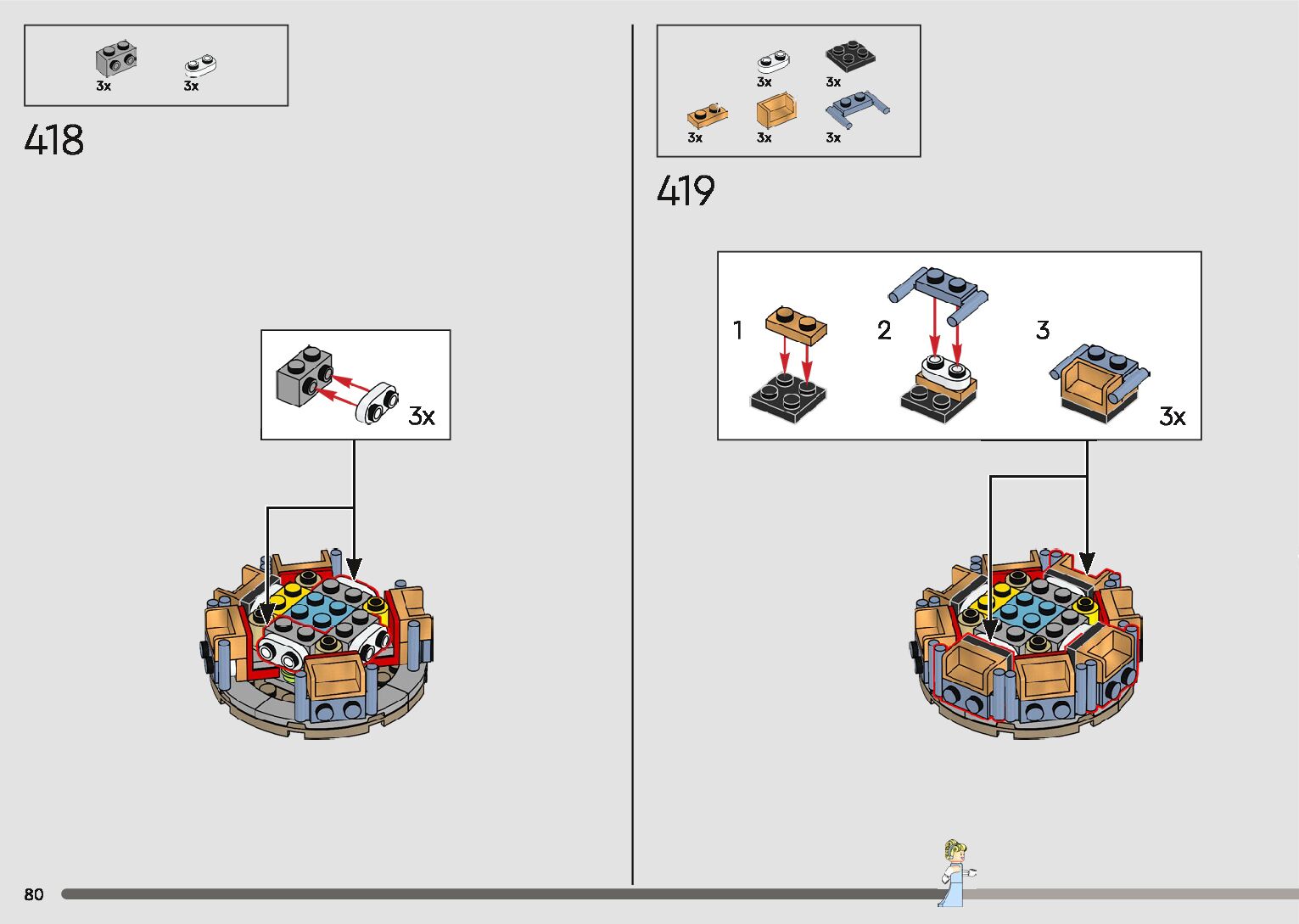 3x
3x

418

3x

3x
3x
3x
3x
3x

419

1
2
3
3x

80