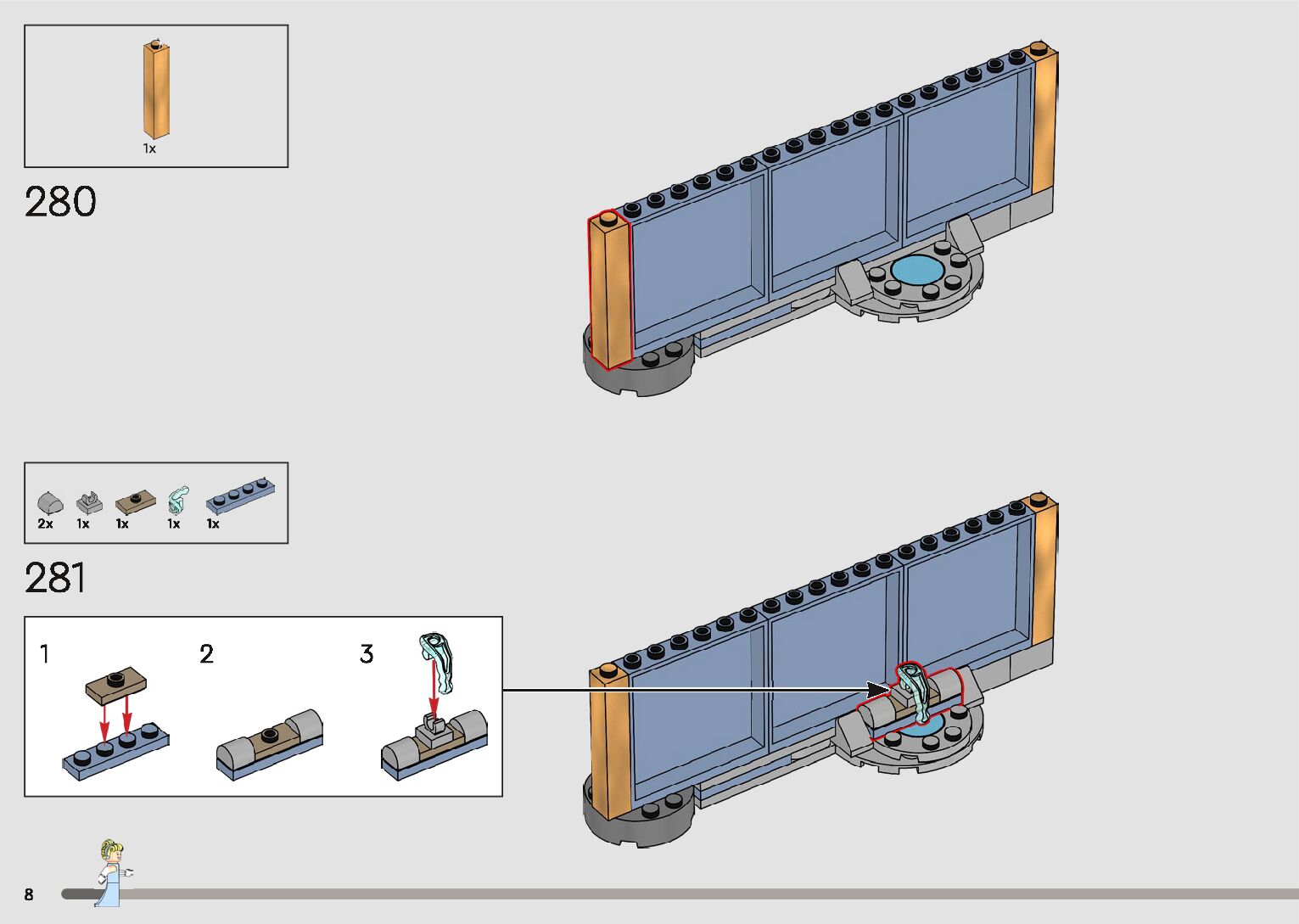 1x

280

2x 1x 1x 1x 1x

281

1

2

3

8