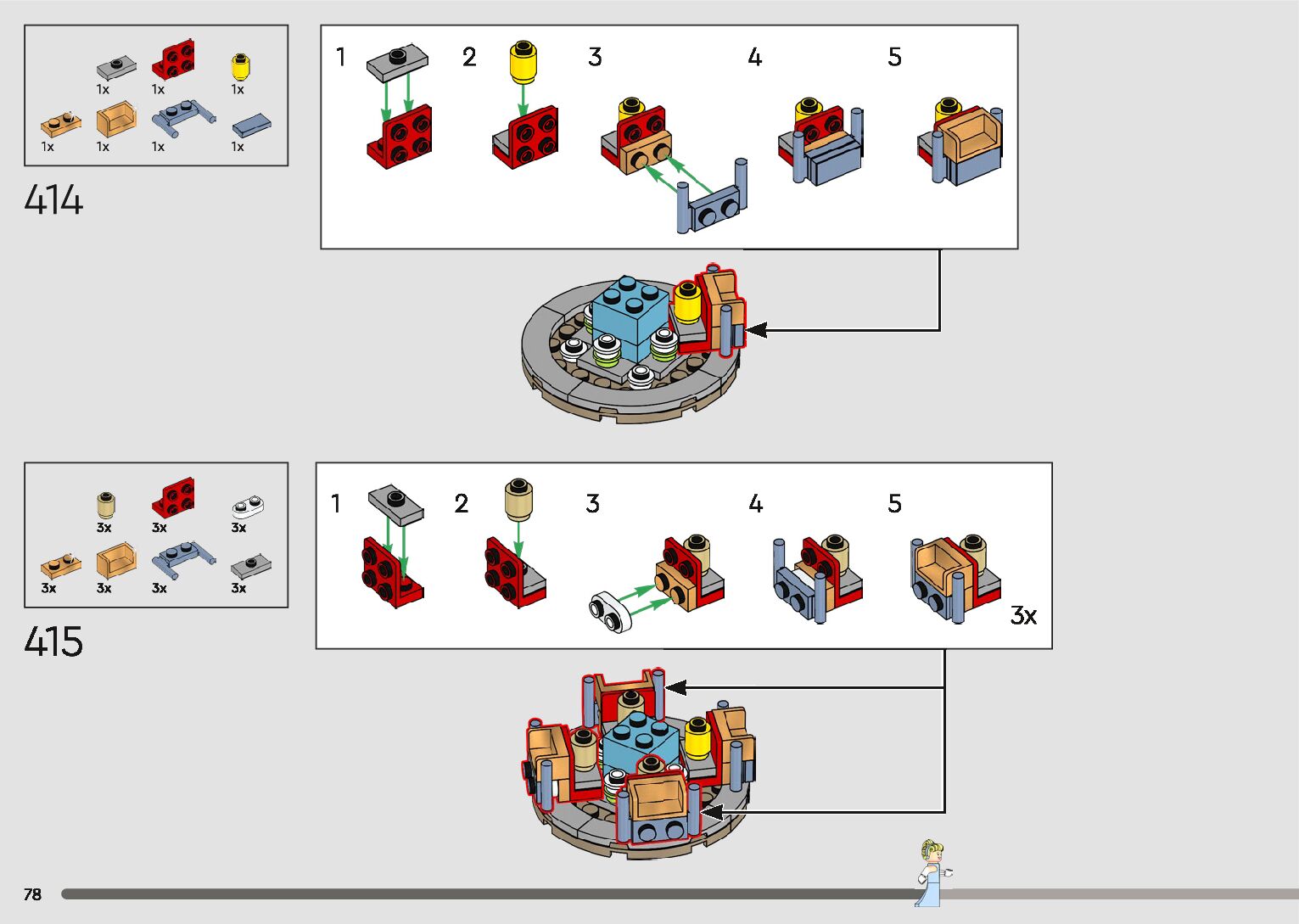 1x 1x 1x
1x 1x 1x 1x

414

1 2 3 4 5

3x 3x 3x
3x 3x 3x 3x

415

1 2 3 4 5

3x

78