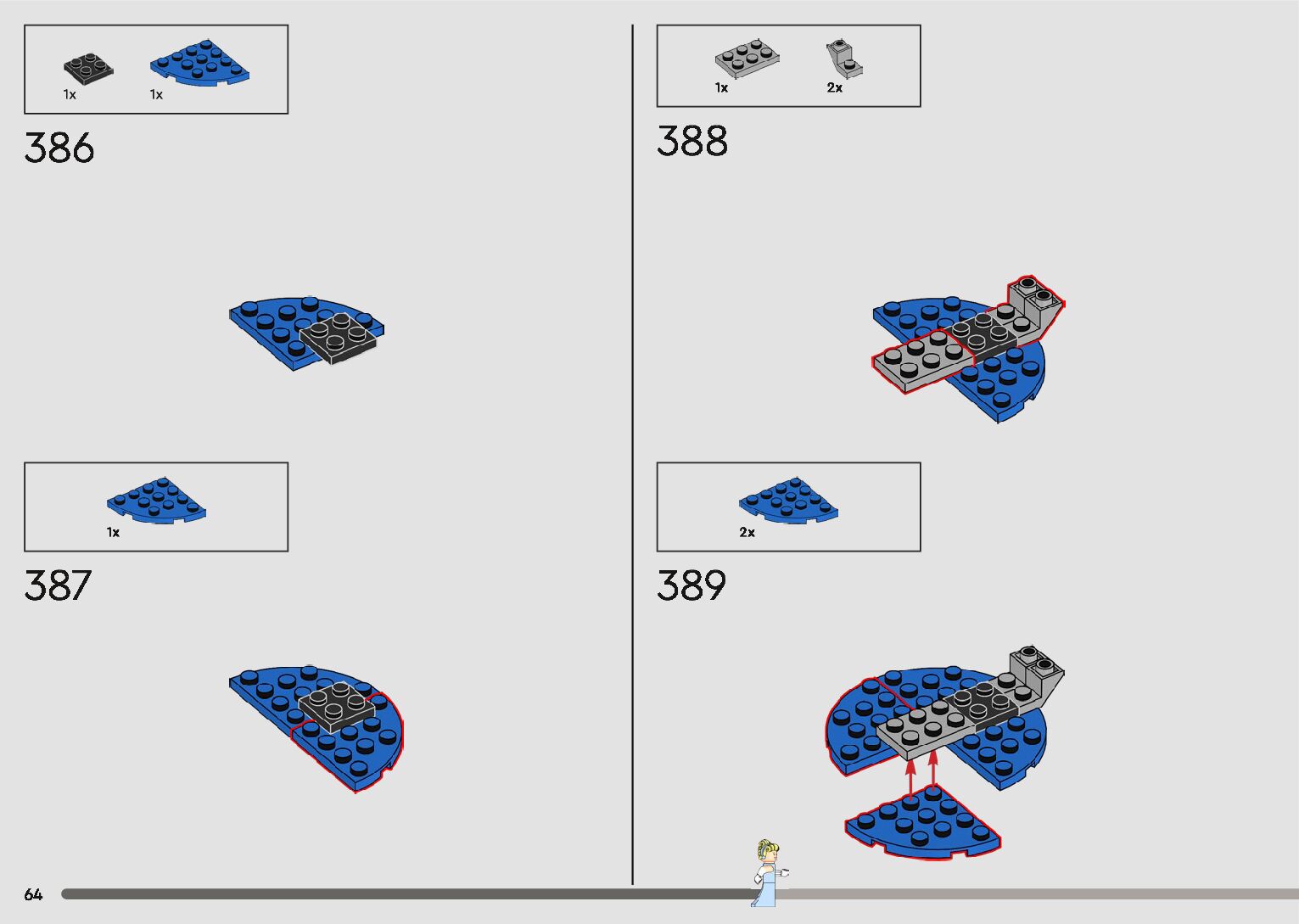 1x 1x

386

1x

387

1x 2x

388

2x

389

64