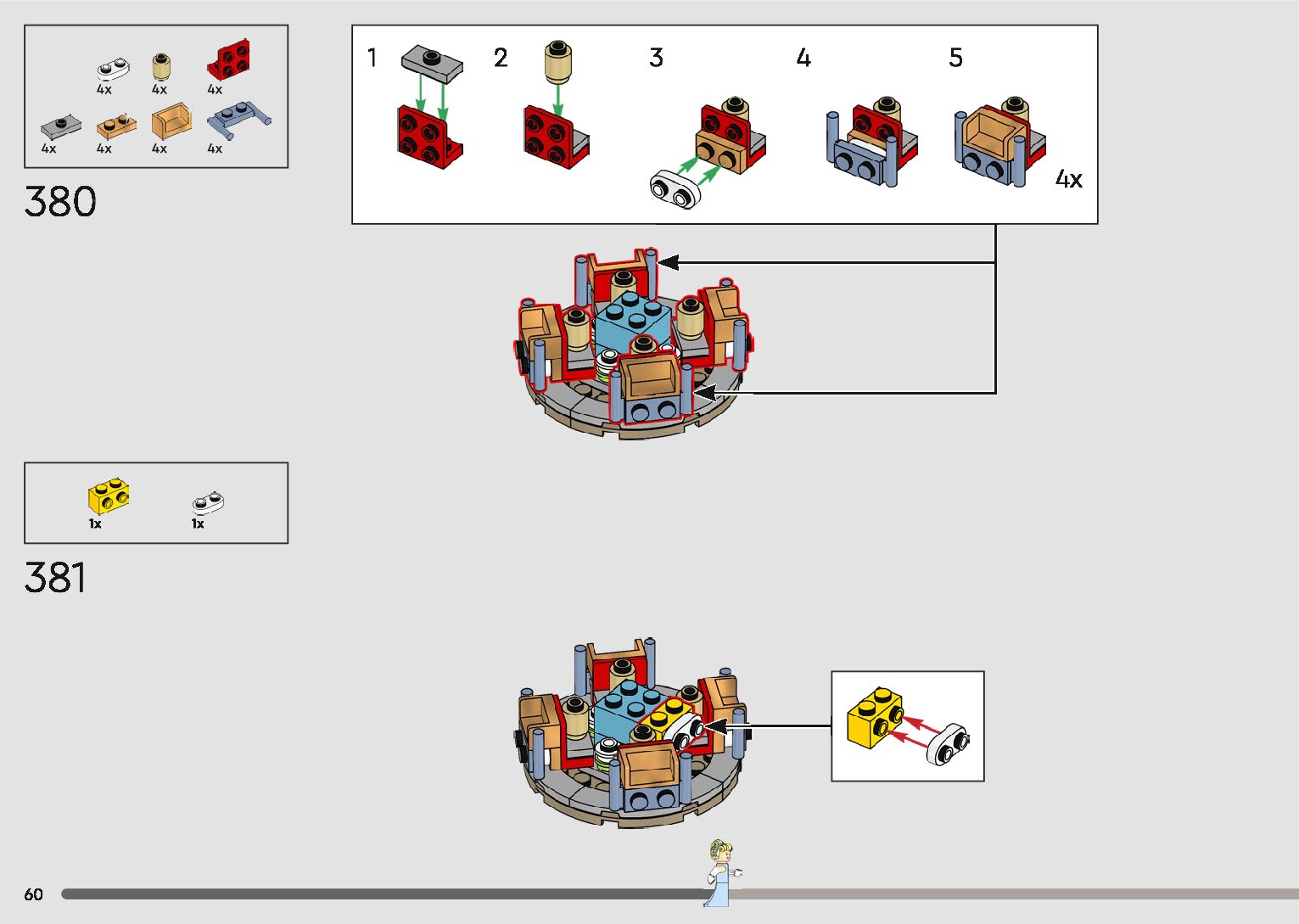 4x 4x 4x
4x 4x 4x 4x

380

1 2 3 4 5

4x

1x 1x

381

60