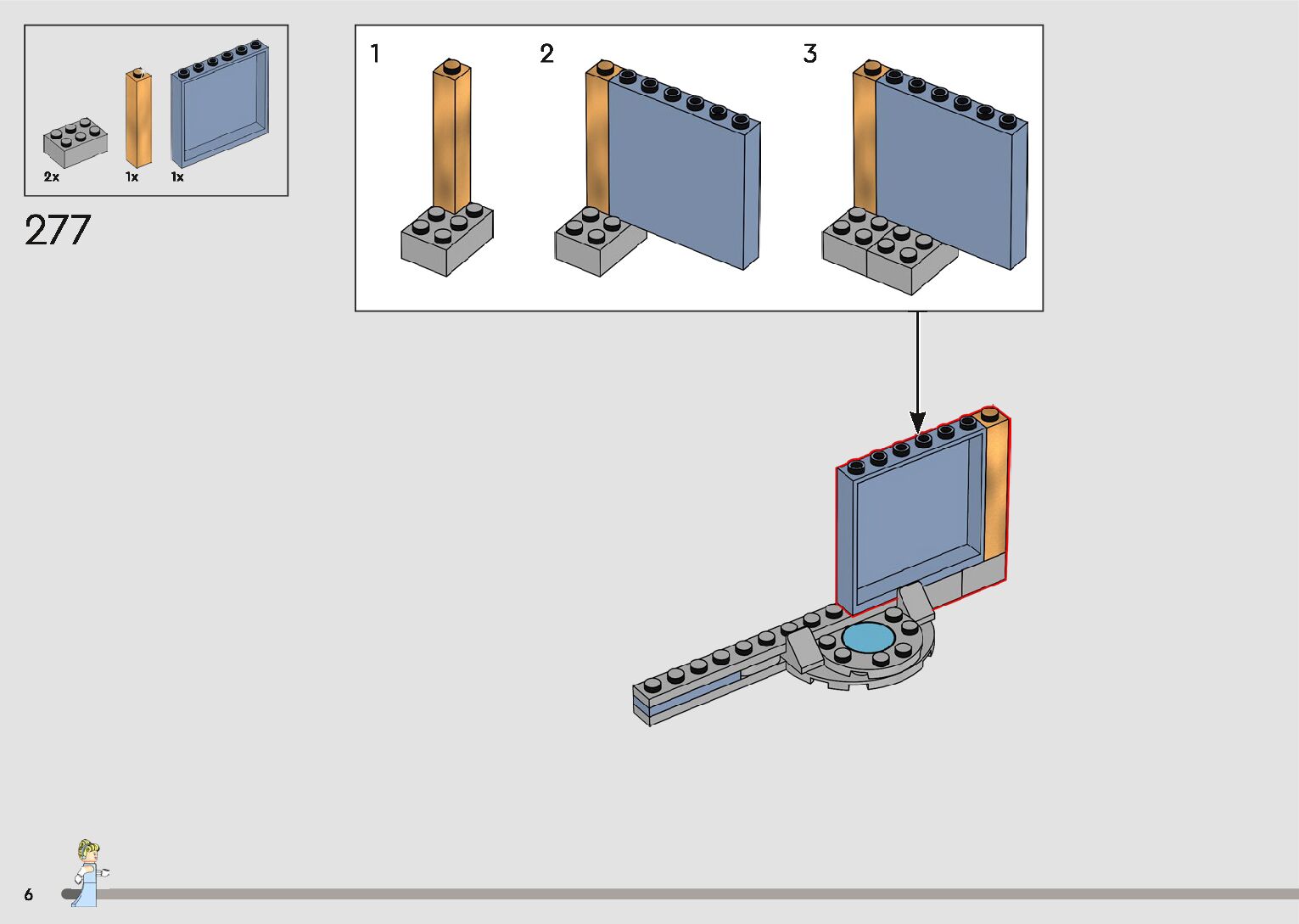 2x
1x
1x

277

1
2
3

6