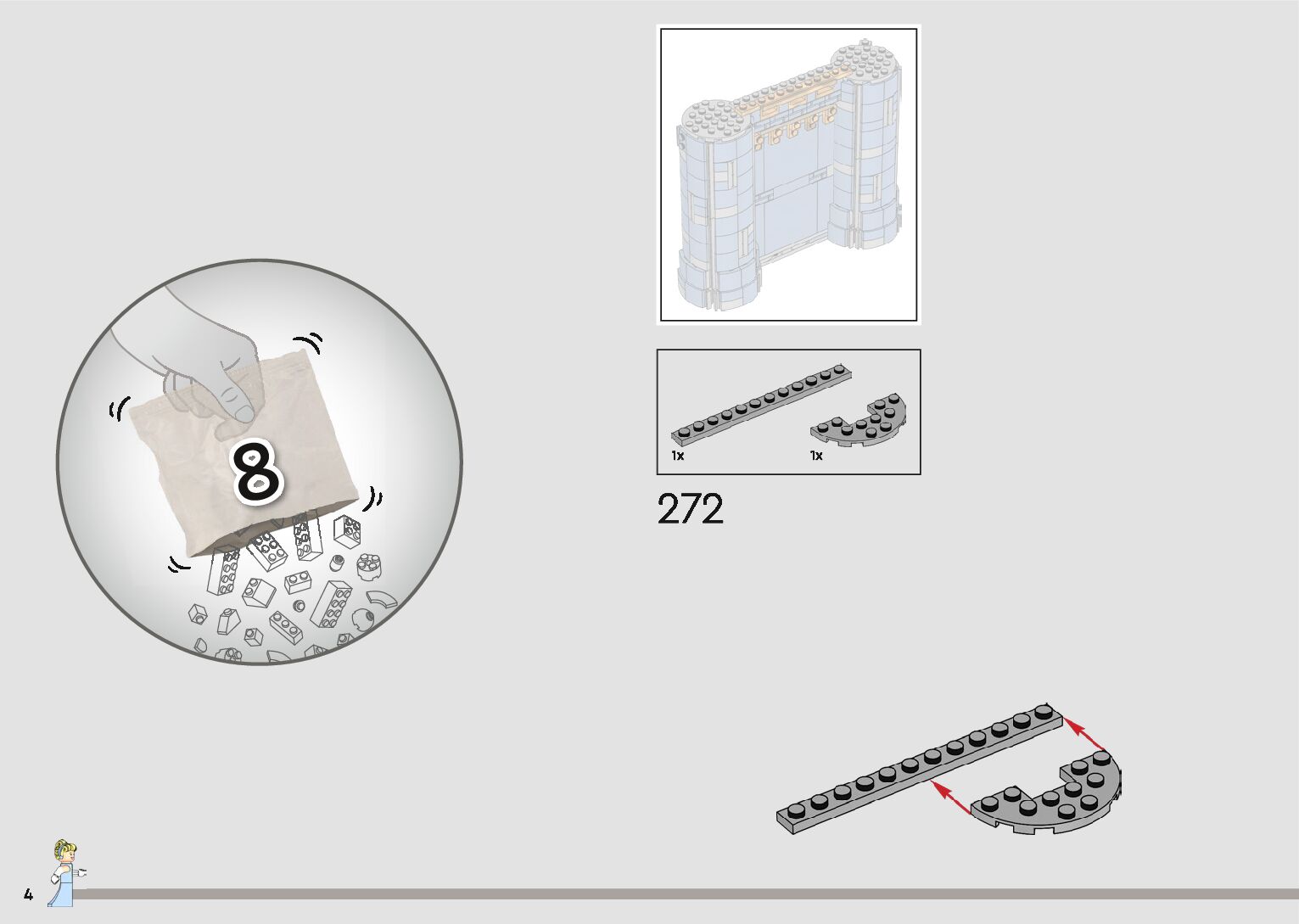 8

1x

1x

272

4