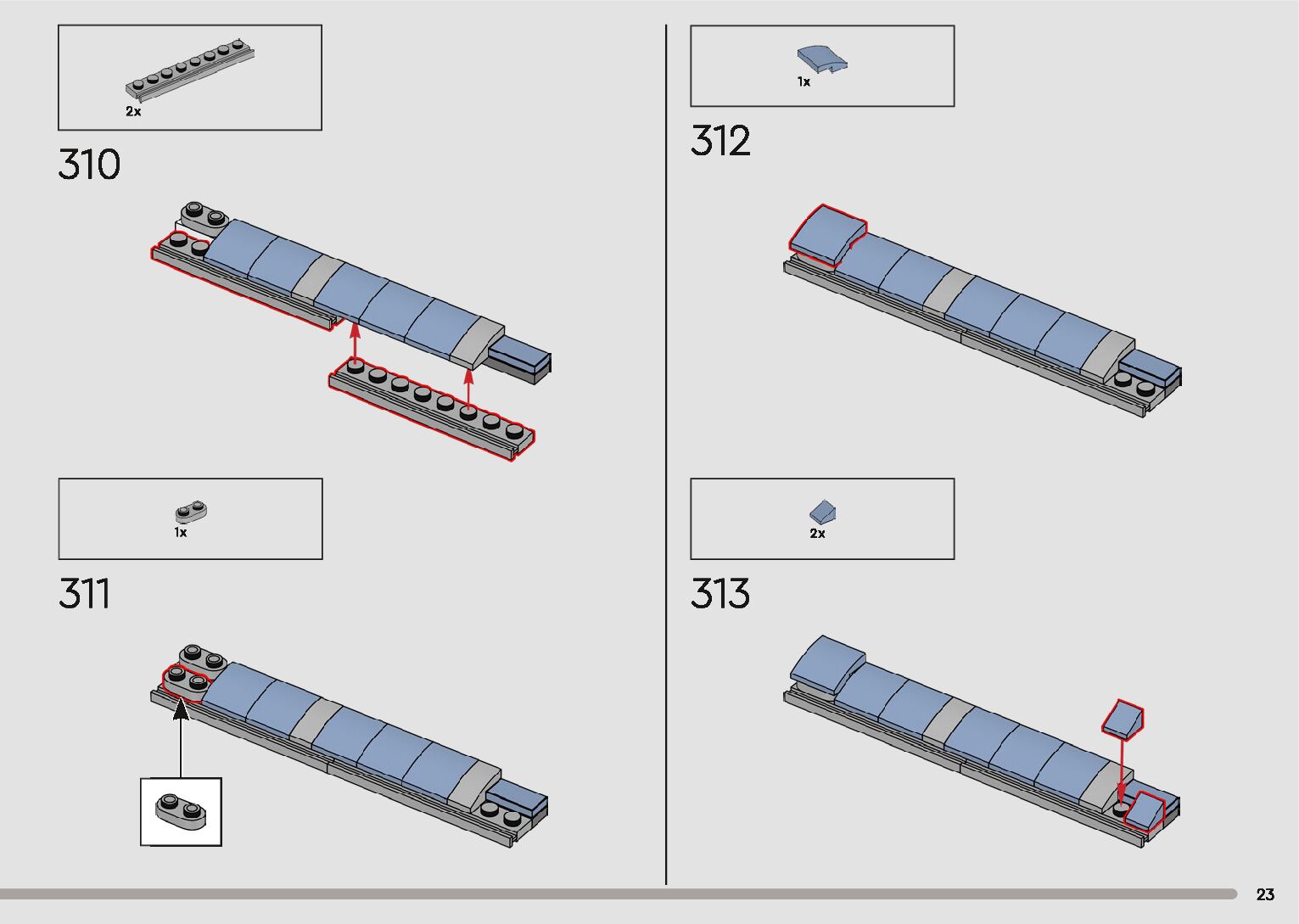 2x

310

1x

311

1x

312

2x

313

23