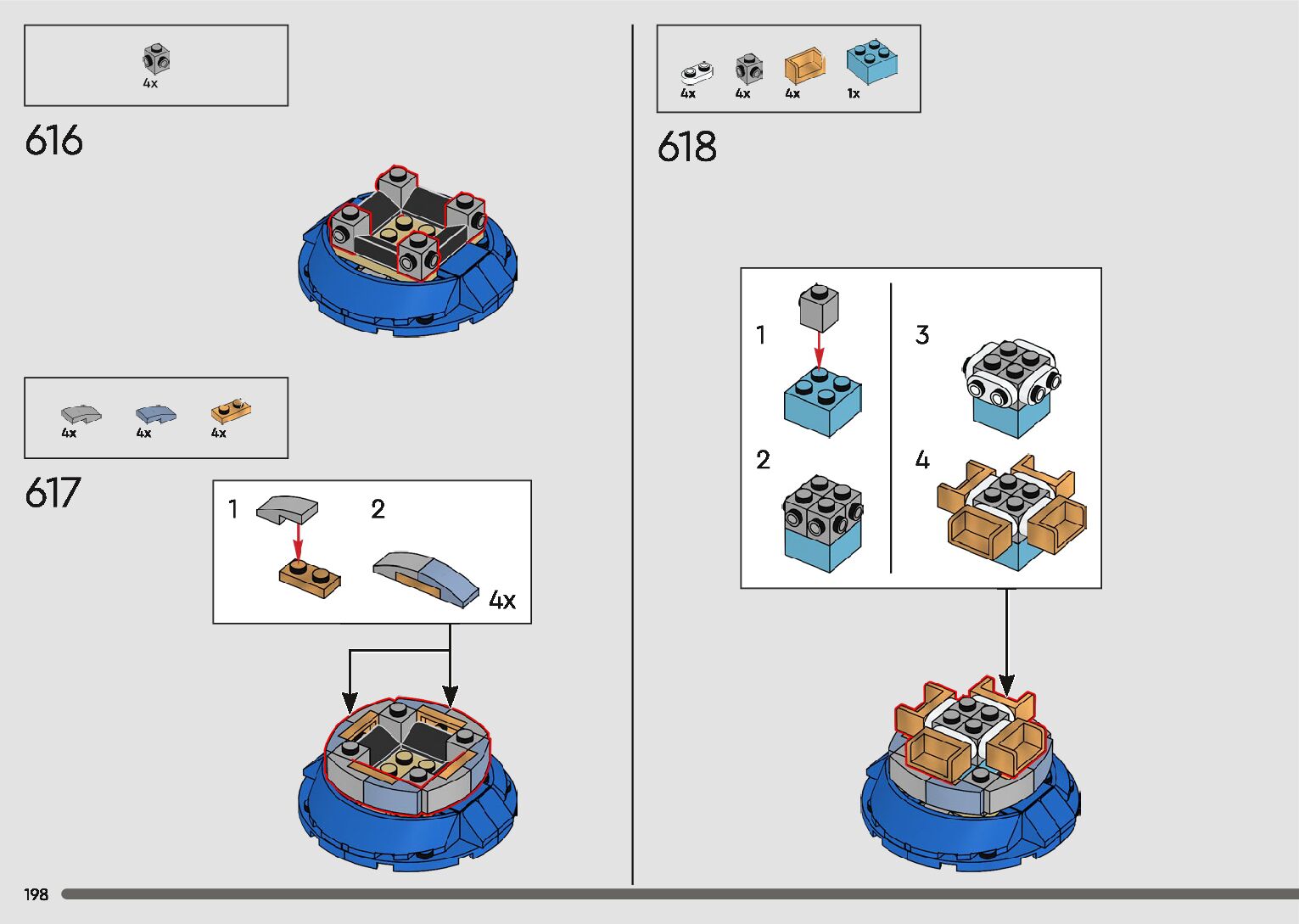 4x

616

4x 4x 4x

617

1 2

4x

4x 4x 4x 1x

618

1

2

3

4

198