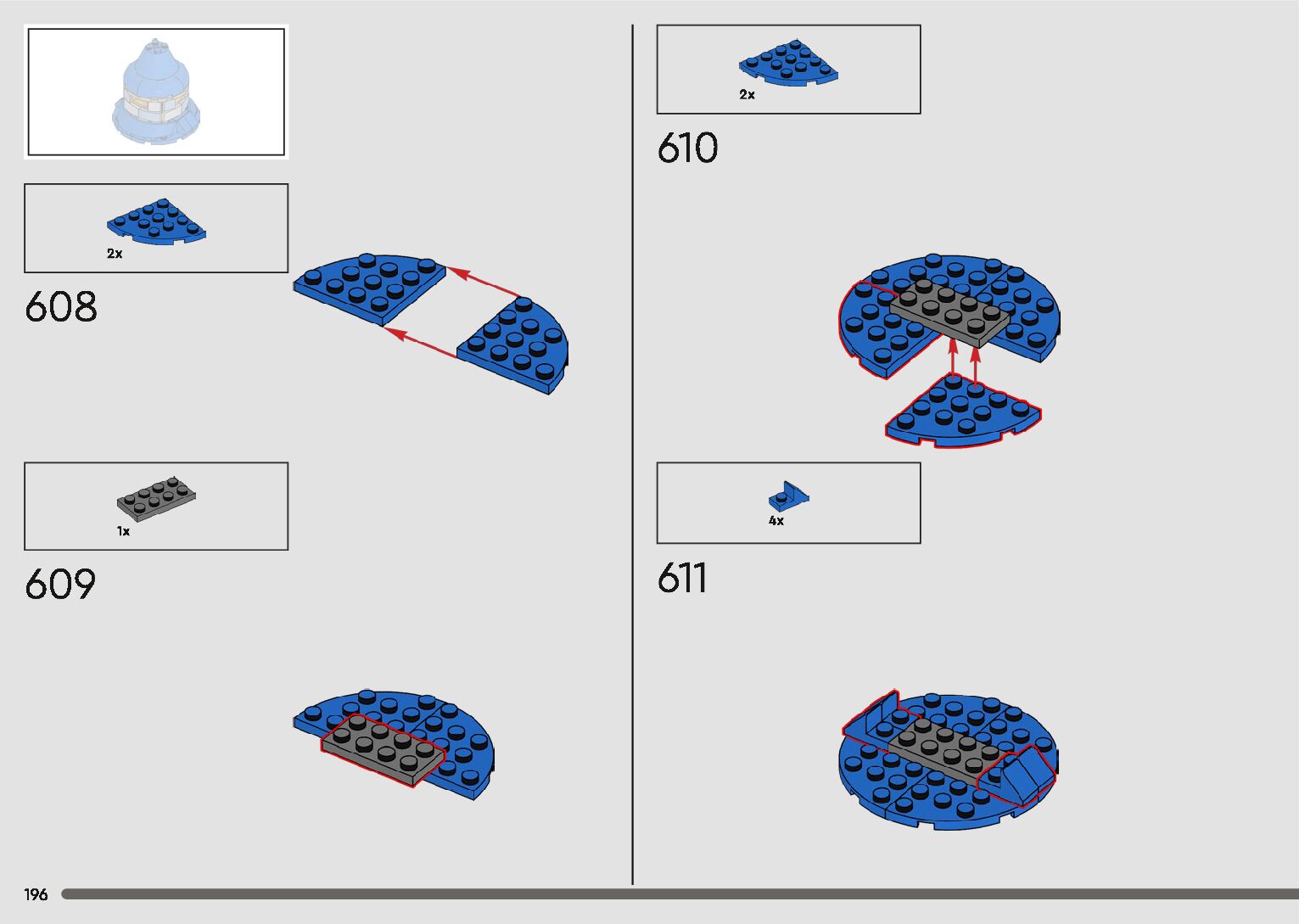 2x

608

1x

609

2x

610

4x

611

196