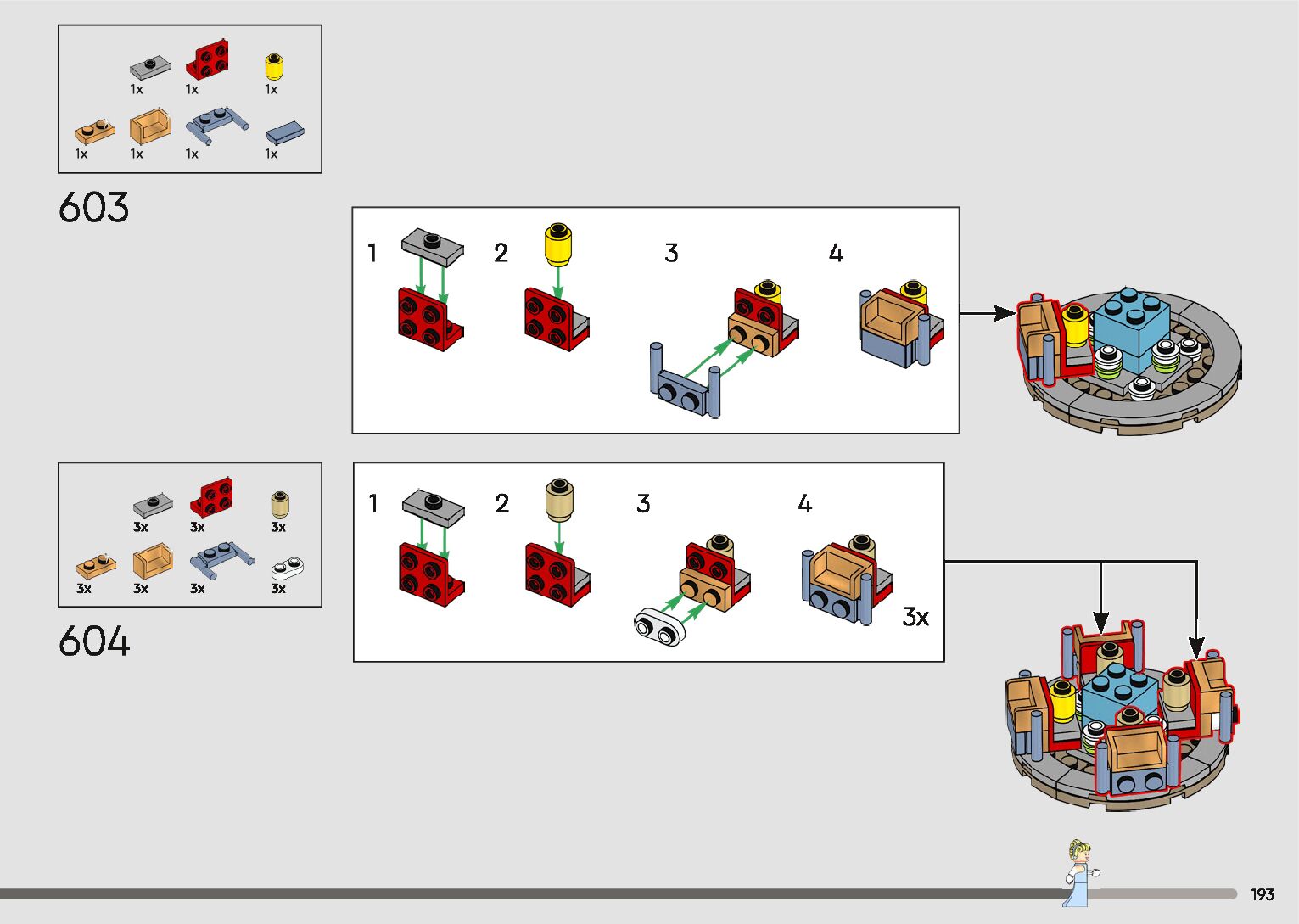 1x 1x 1x
1x 1x 1x 1x

603

1 2 3 4

3x 3x 3x
3x 3x 3x 3x

604

1 2 3 4

3x

193