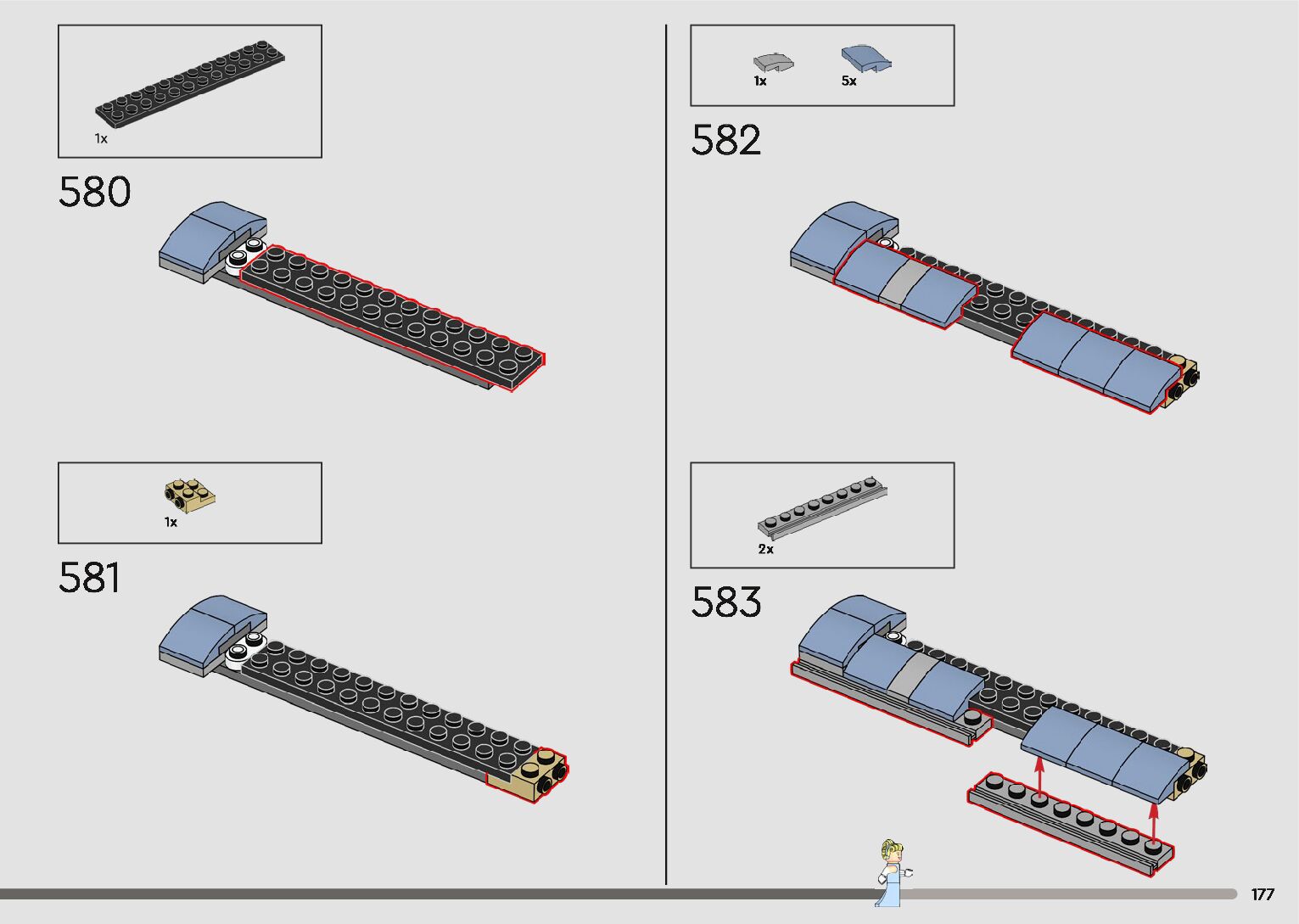 1x

580

1x

581

1x 5x

582

2x

583

177