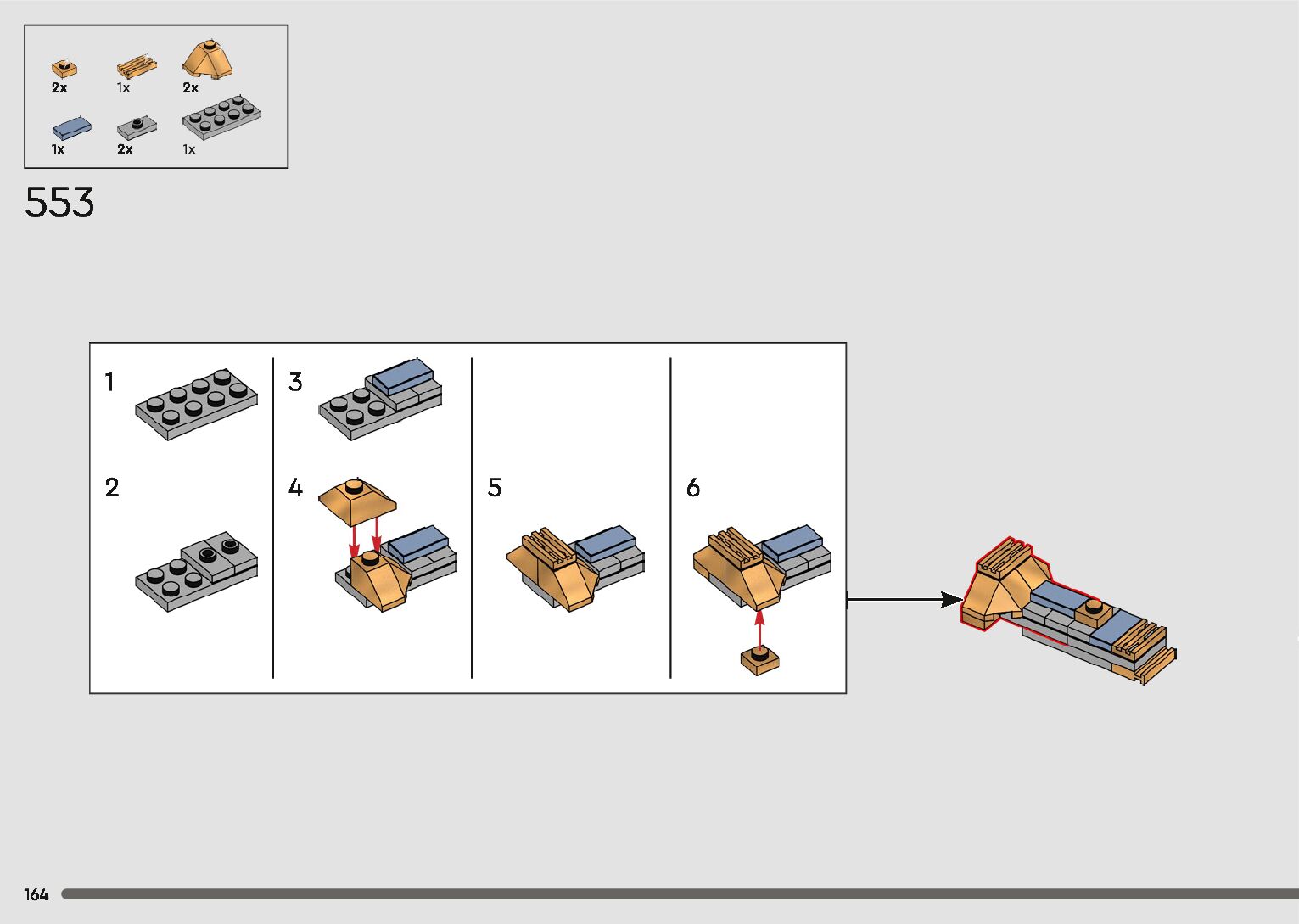 2x 1x 2x

1x 2x 1x

553

1

2

3

4

5

6

164