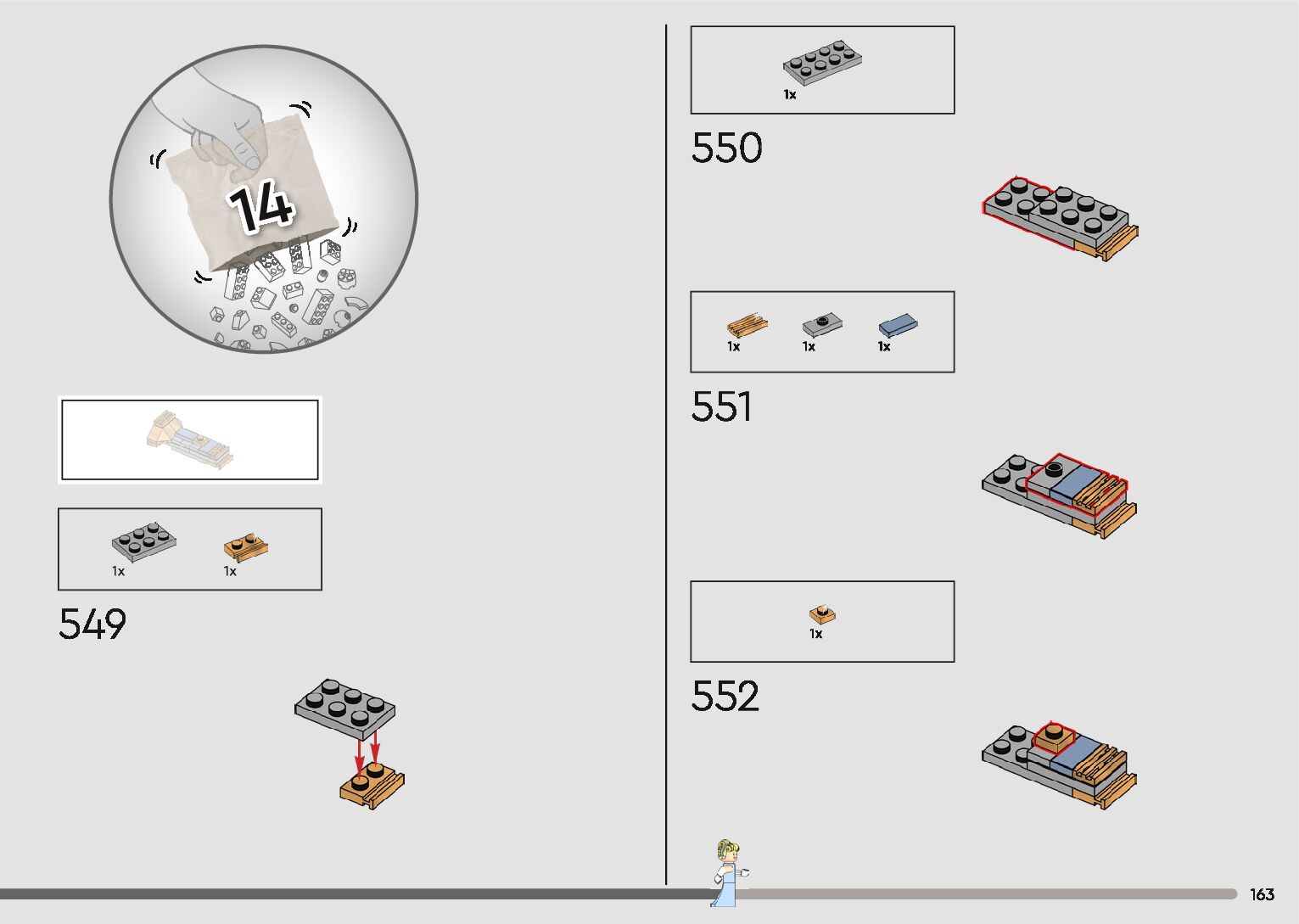 14

1x

1x

549

1x

550

1x

1x

1x

551

1x

552

163