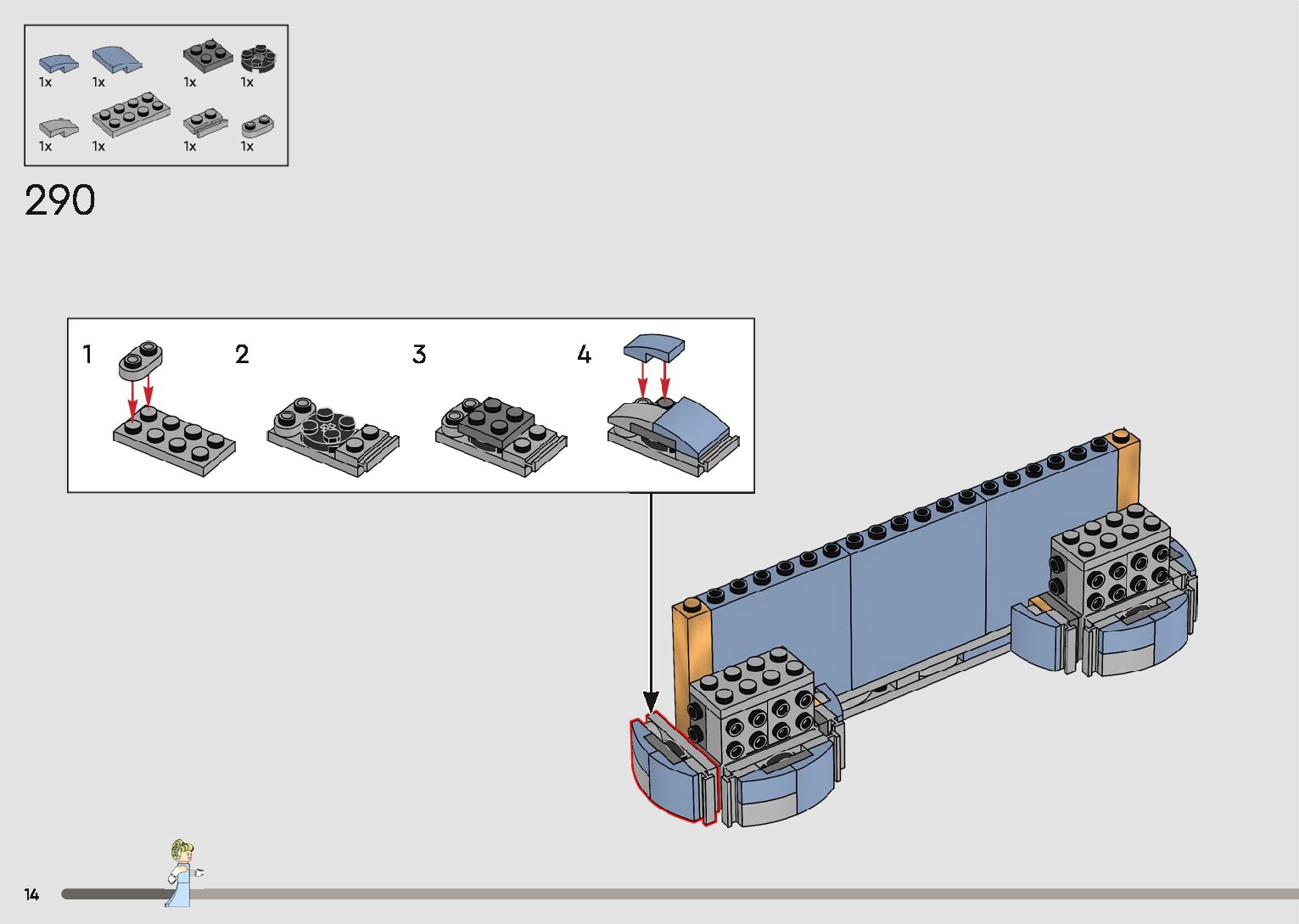 1x 1x 1x 1x
1x 1x 1x 1x

290

1 2 3 4

14