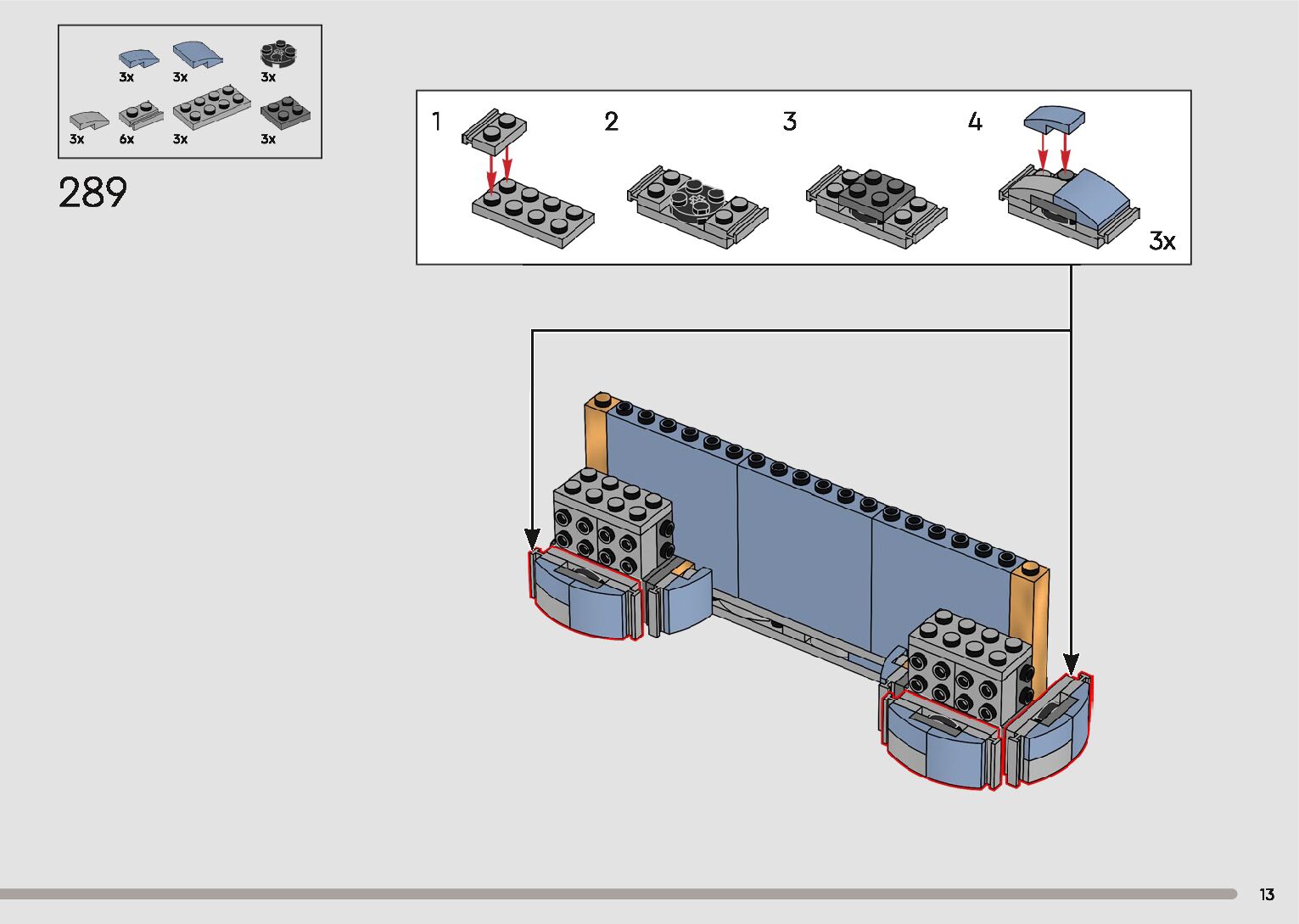 3x 3x 3x
3x 6x 3x 3x

289

1 2 3 4

3x

13