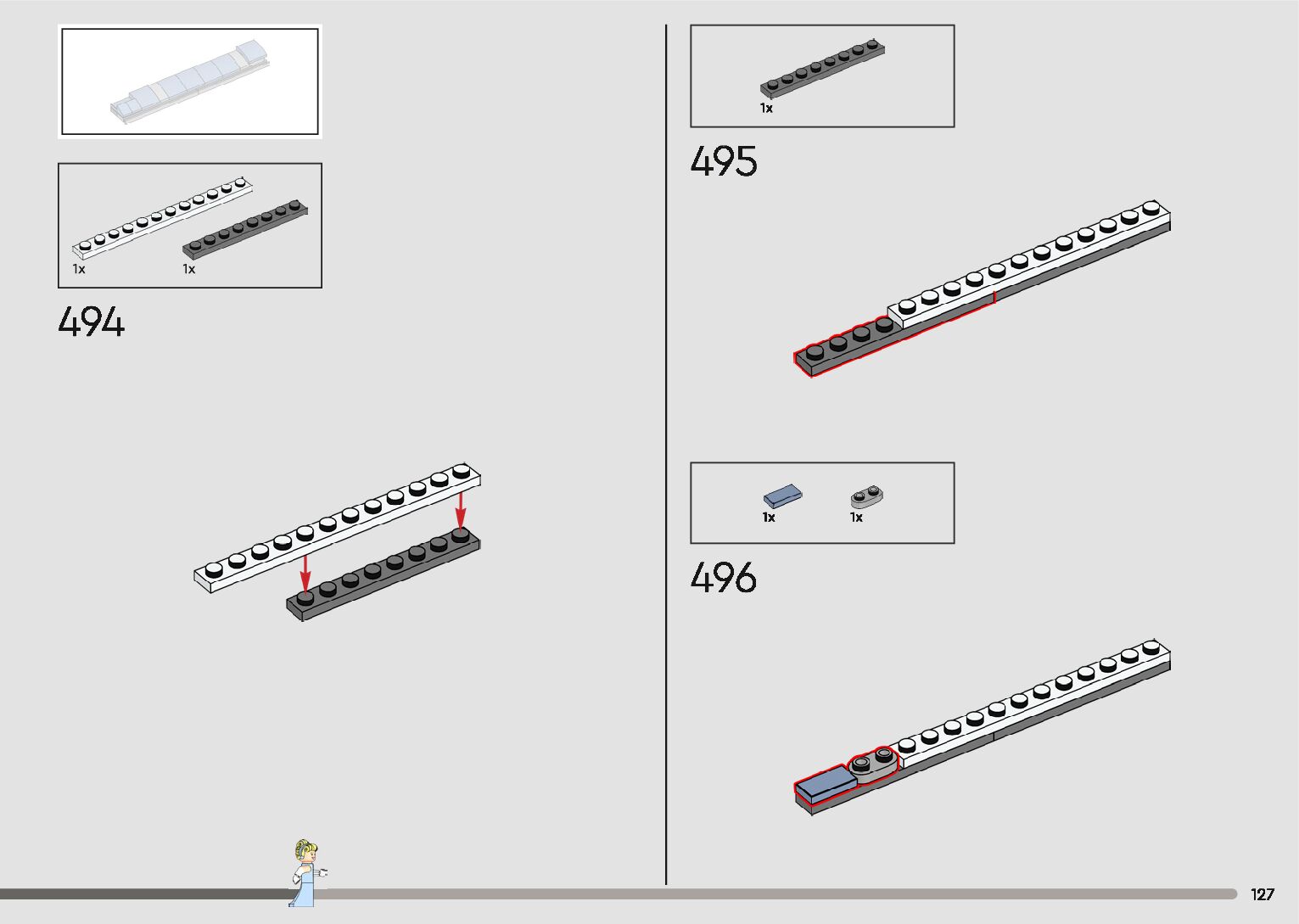 1x
1x

494

1x

495

1x
1x

496

127