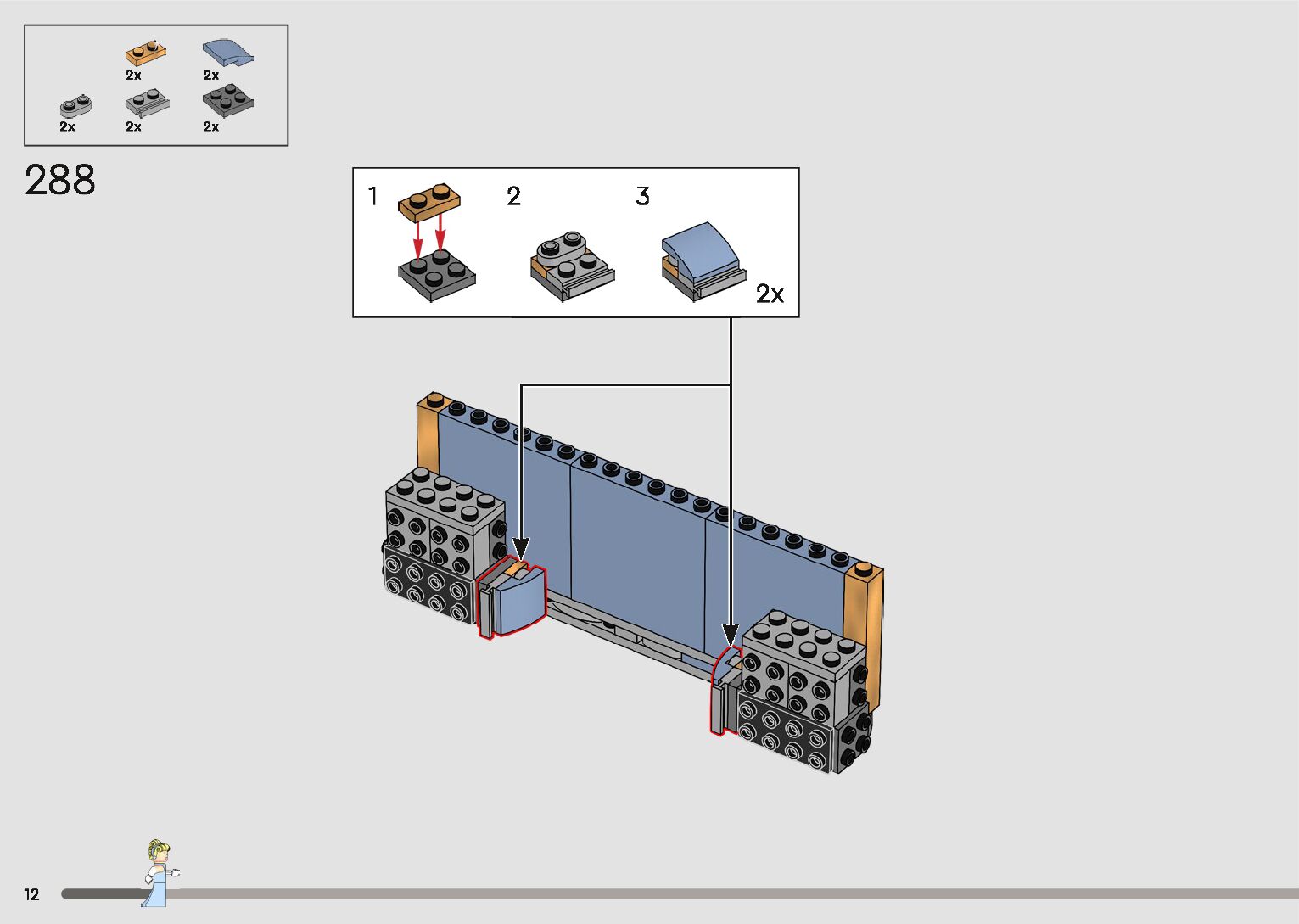 2x
2x
2x
2x
2x

288

1
2
3
2x

12