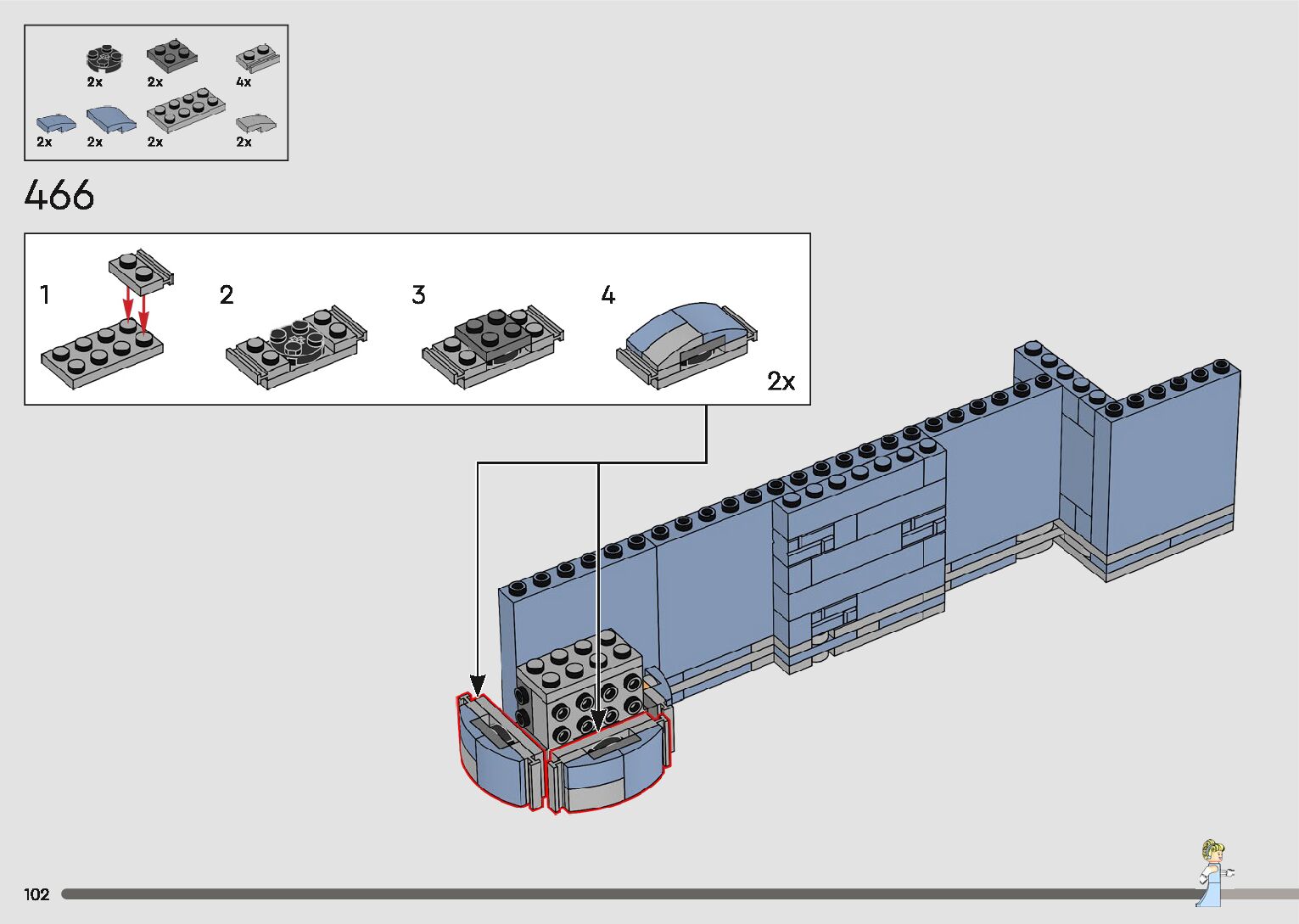 2x 2x 4x
2x 2x 2x 2x

466

1
2
3
4
2x

102