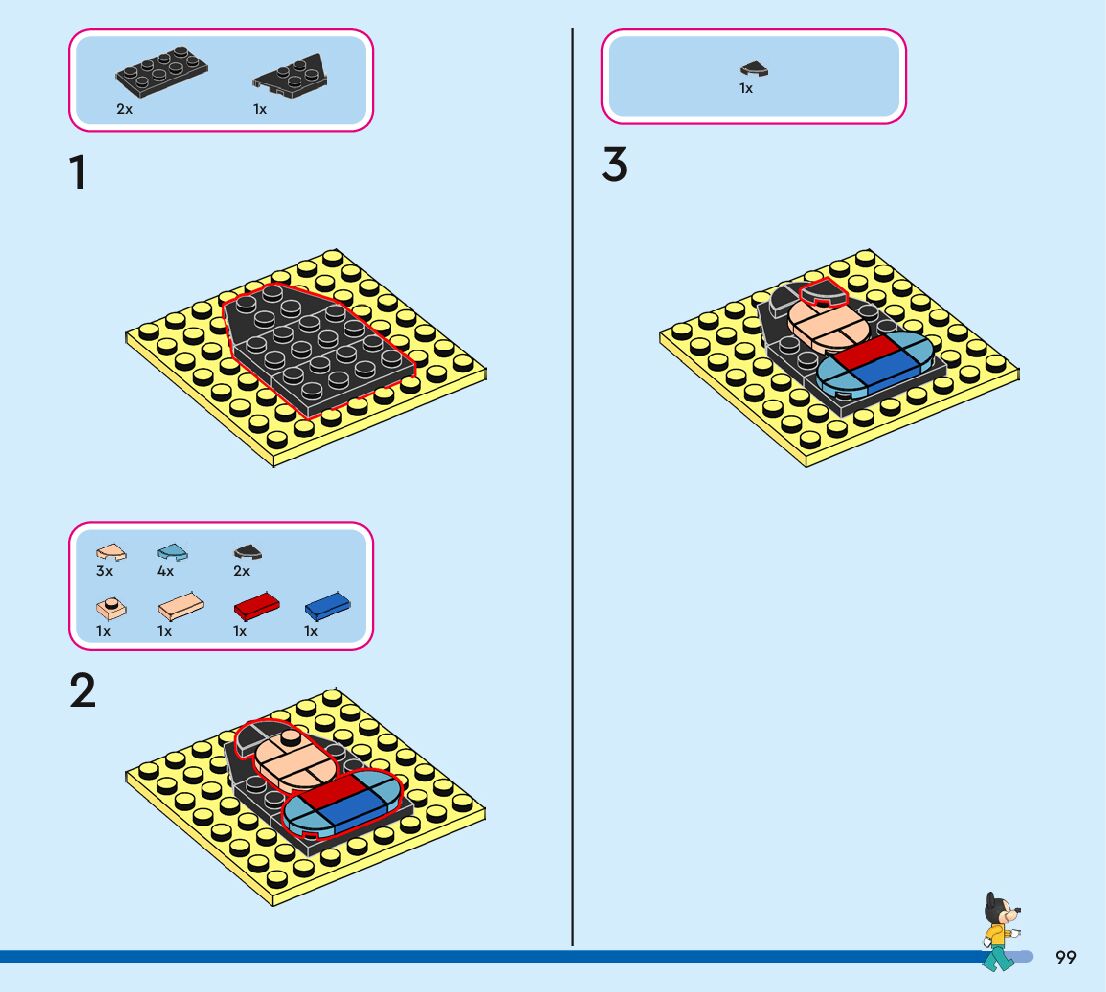 2x 1x

1

3x 4x 2x

1x 1x 1x 1x

2

1x

3

99