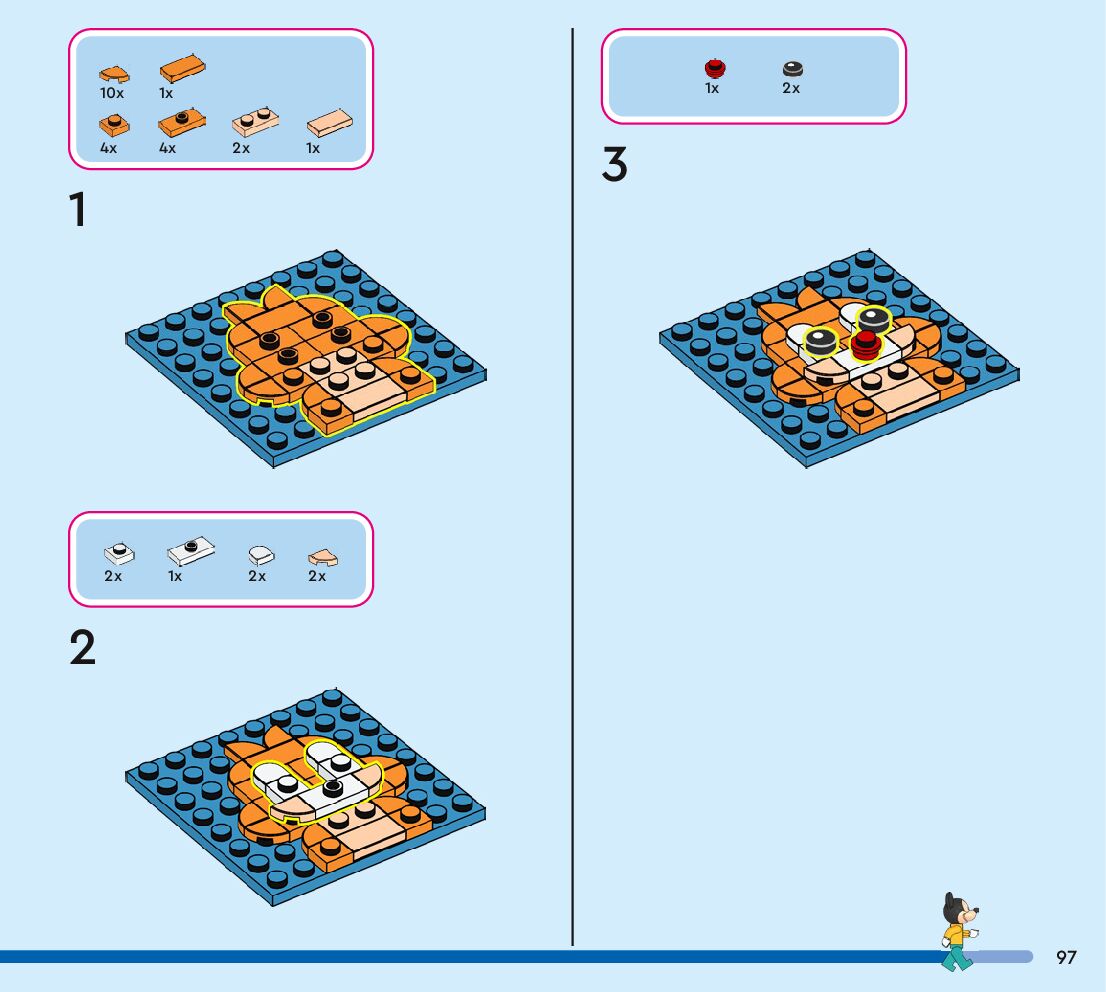 10x 1x
4x 4x 2x 1x

1

2x 1x 2x 2x

2

1x 2x

3

97