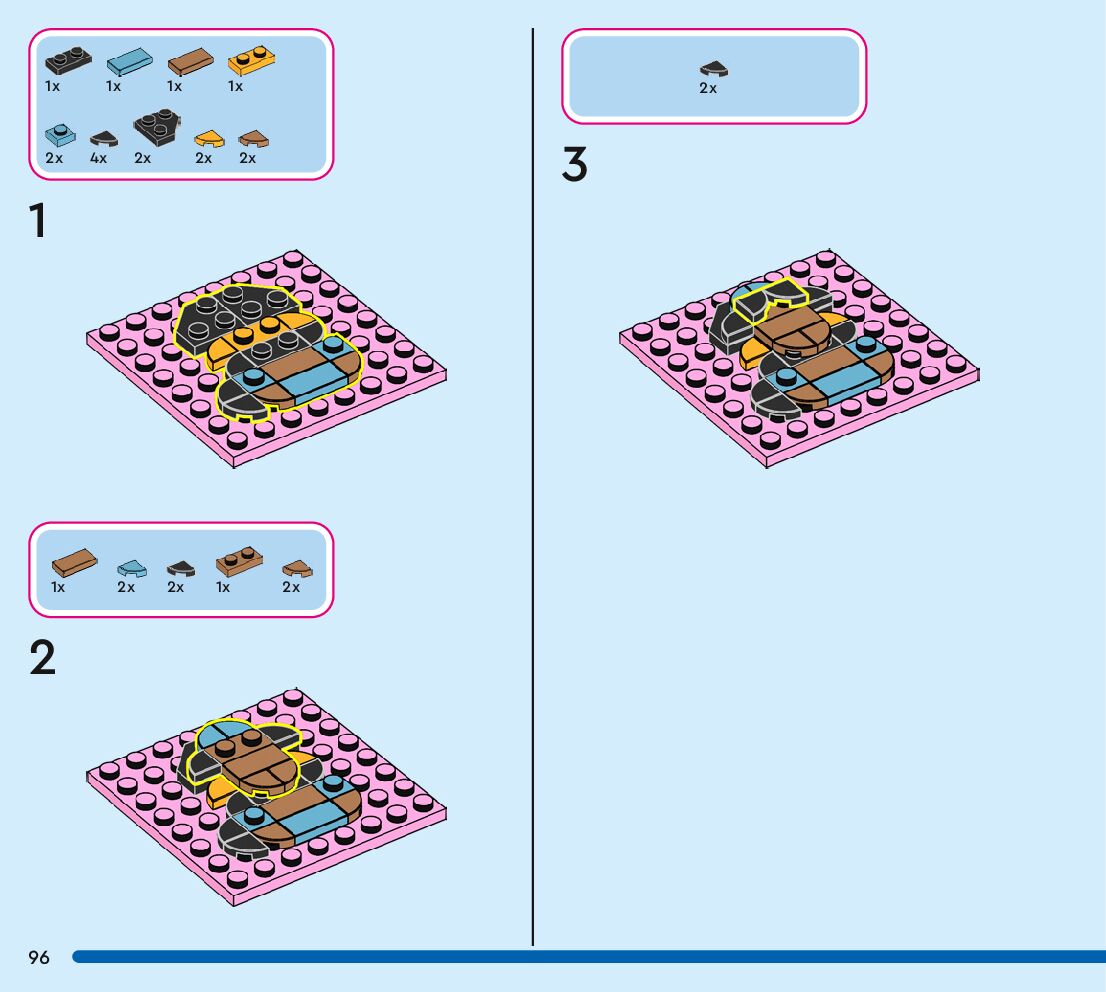 1x 1x 1x 1x
2x 4x 2x 2x 2x

1

1x 2x 2x 1x 2x

2

2x

3

96