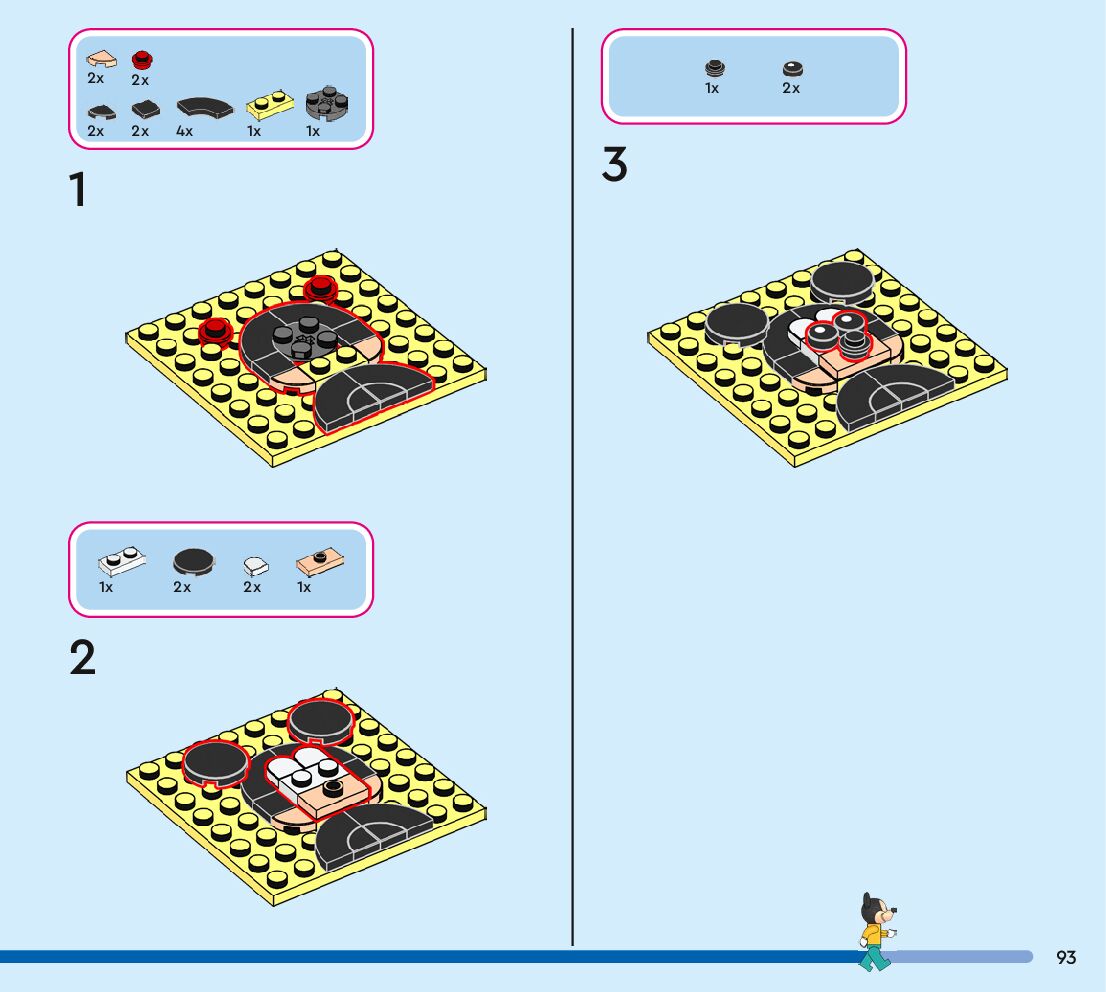 2x 2x
2x 2x 4x 1x 1x

1

1x 2x 2x 1x

2

1x 2x

3

93