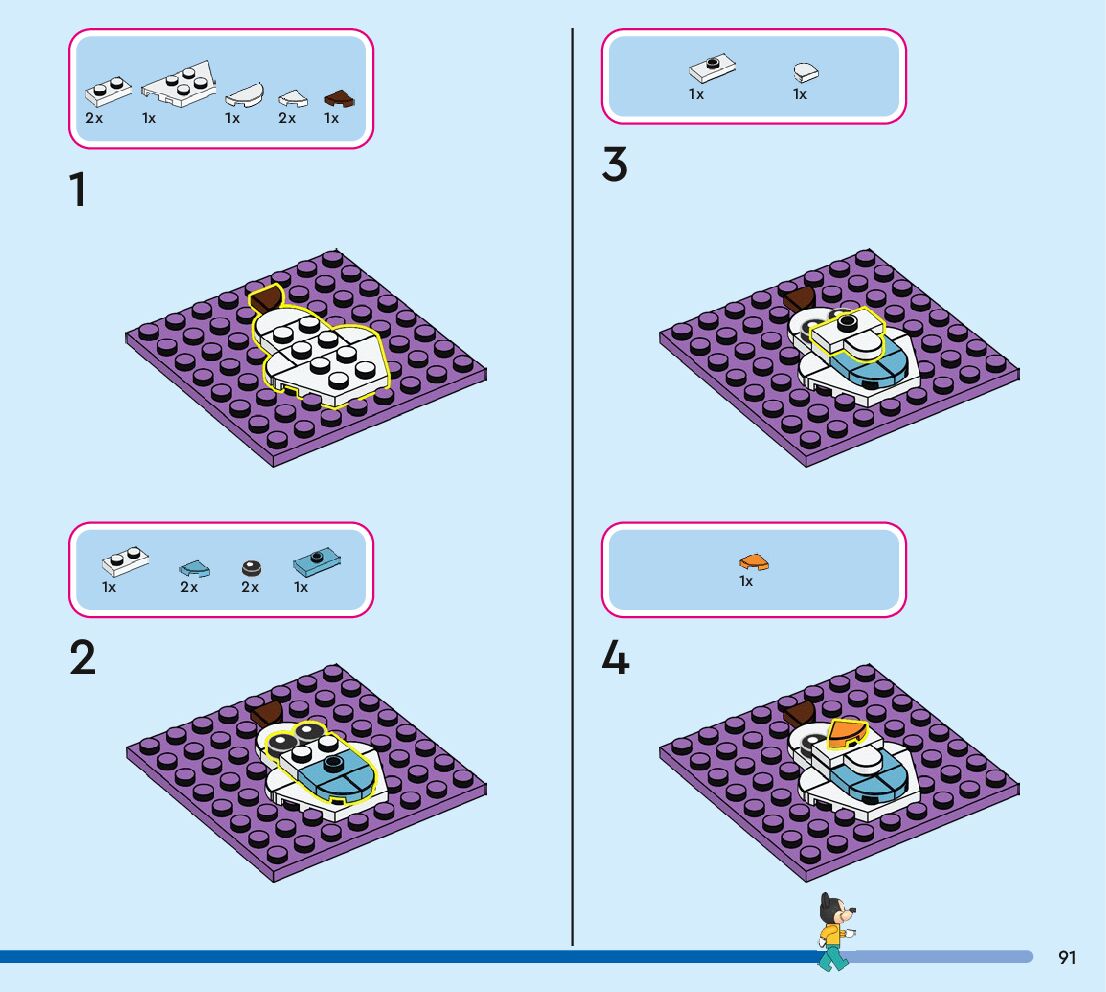 2x 1x 1x 2x 1x

1

1x 2x 2x 1x

2

1x 1x

3

1x

4

91